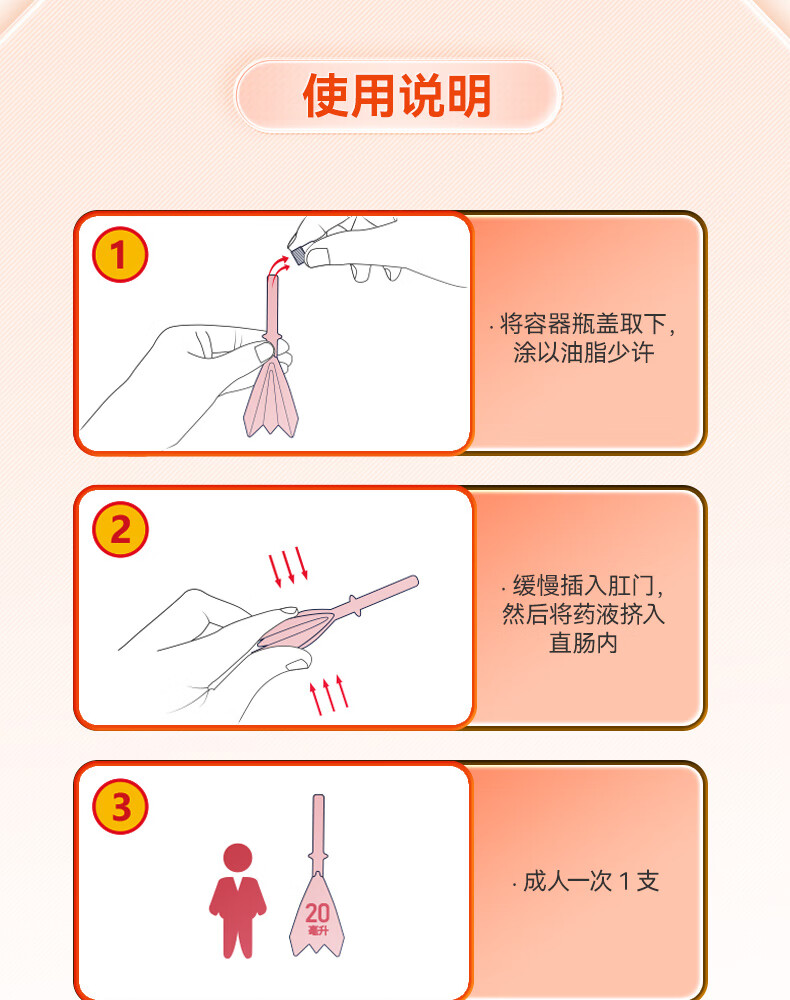 使用说明

1

· 将容器瓶盖取下，涂以油脂少许

2

· 缓慢插入肛门，然后将药液挤入直肠内

3

20 毫升

· 成人一次 1 支