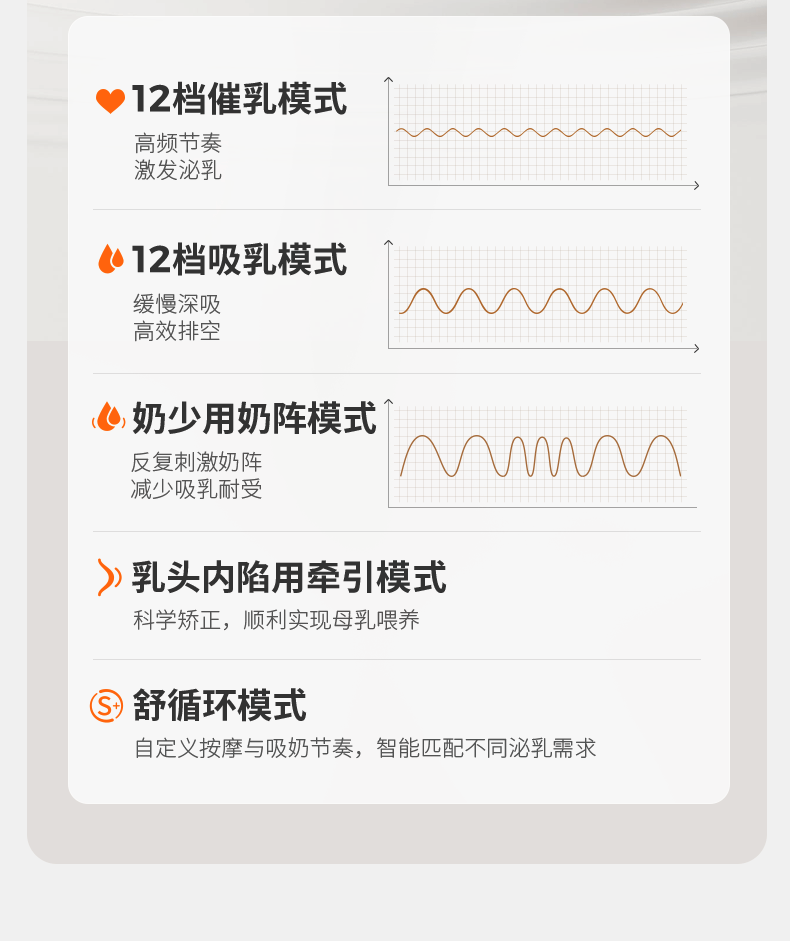 12档催乳模式

高频节奏
激发泌乳

12档吸乳模式

缓慢深吸
高效排空

奶少用奶阵模式

反复刺激奶阵
减少吸乳耐受

乳头内陷用牵引模式

科学矫正，顺利实现母乳喂养

舒循环模式

自定义按摩与吸奶节奏，智能匹配不同泌乳需求