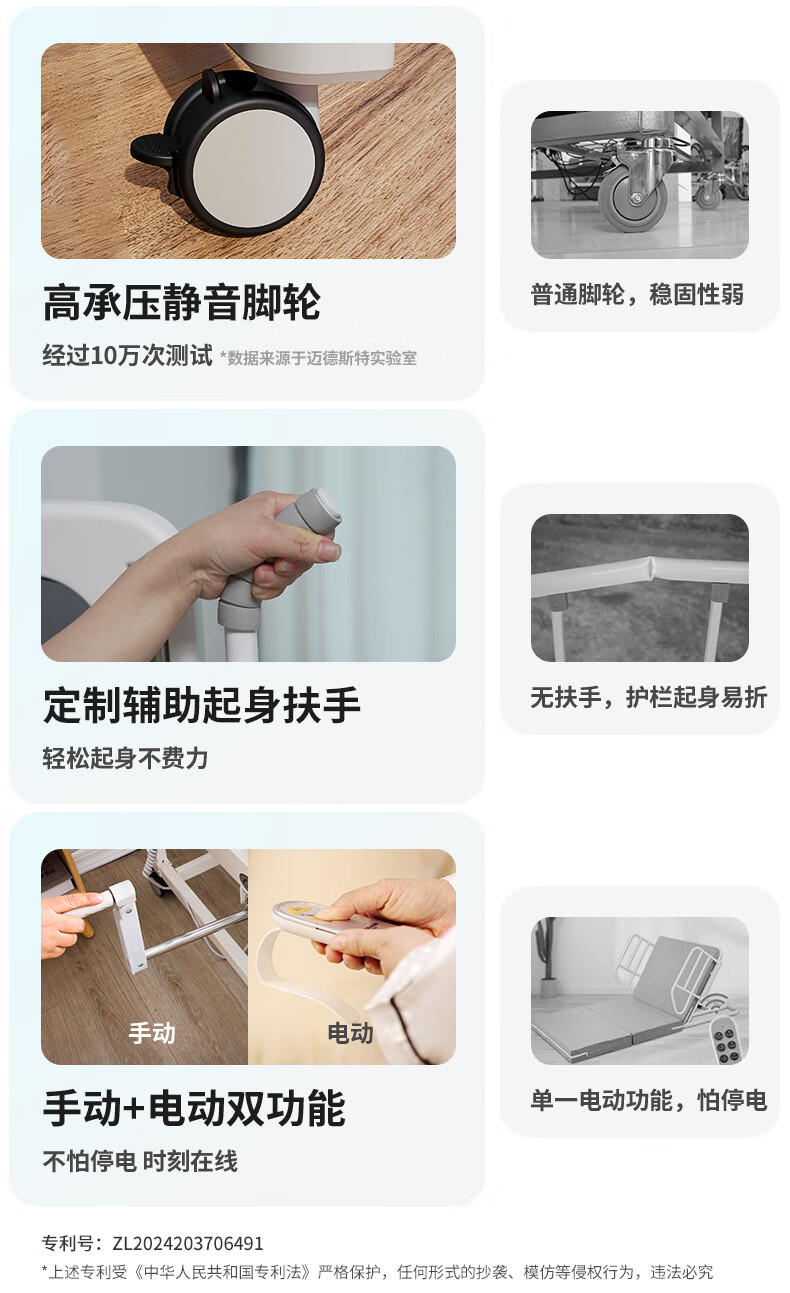 高承压静音脚轮
经过10万次测试 *数据来源于迈德斯特实验室

普通脚轮，稳固性弱

定制辅助起身扶手
轻松起身不费力

无扶手，护栏起身易折

手动
电动

手动+电动双功能
不怕停电 时刻在线

单一电动功能，怕停电

专利号：ZL2024203706491
*上述专利受《中华人民共和国专利法》严格保护，任何形式的抄袭、模仿等侵权行为，违法必究