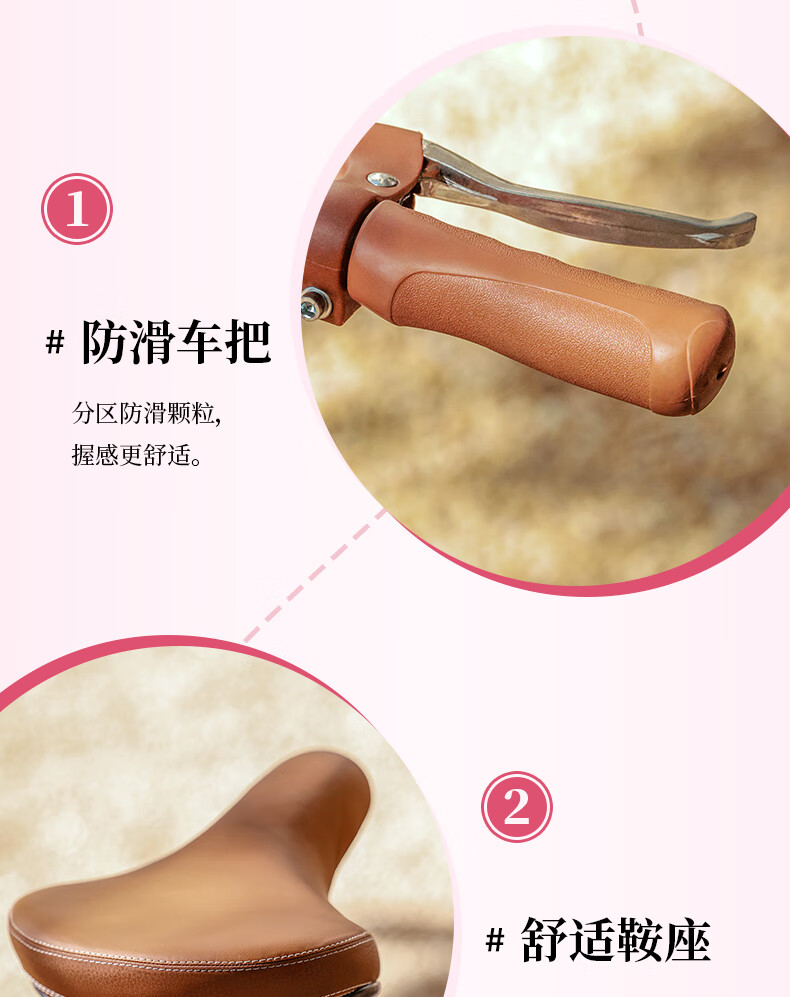 1

# 防滑车把

分区防滑颗粒,
握感更舒适。

2

# 舒适鞍座