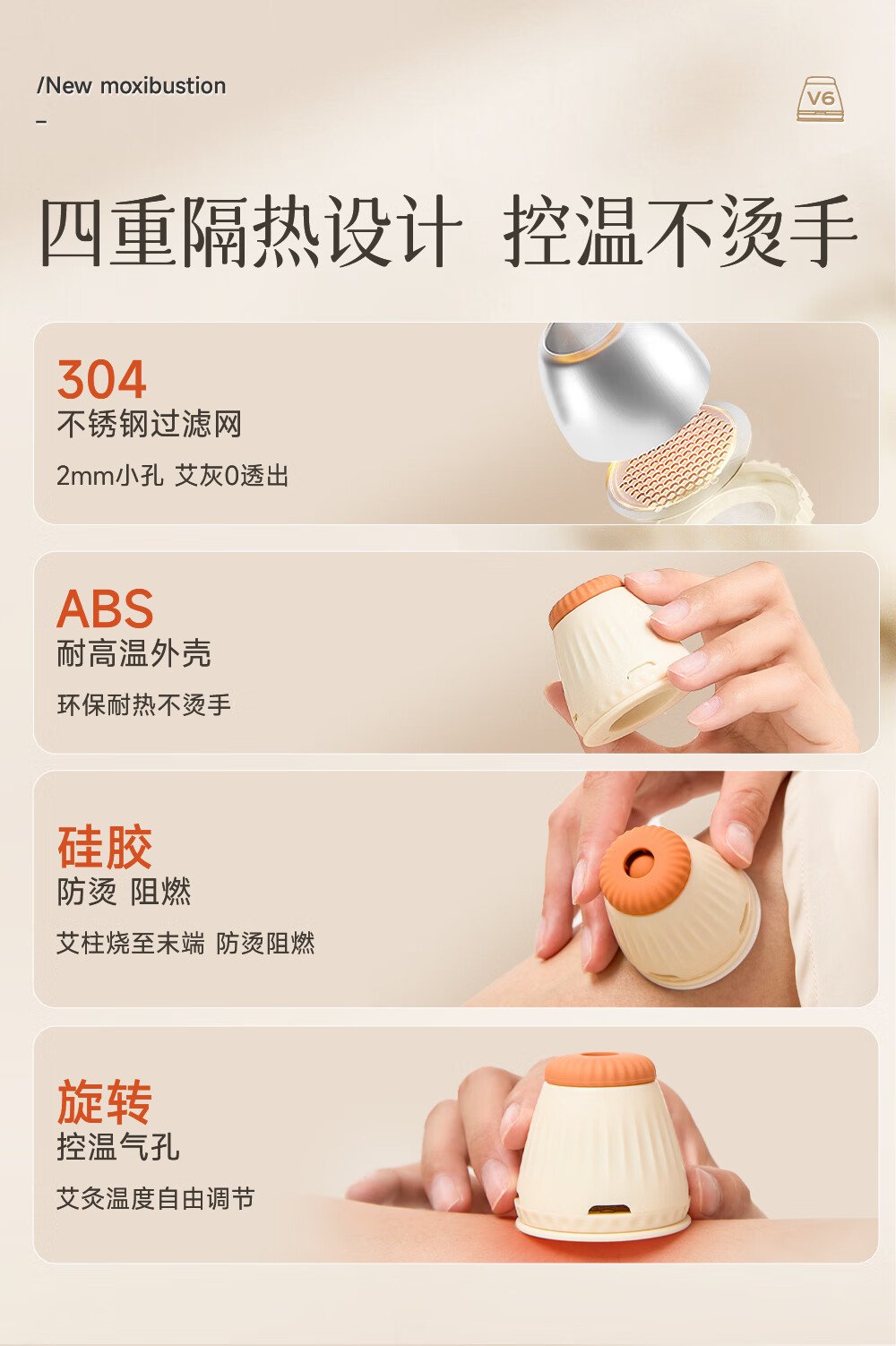 /New moxibustion
–

V6

四重隔热设计 控温不烫手

304
不锈钢过滤网
2mm小孔 艾灰0透出

ABS
耐高温外壳
环保耐热不烫手

硅胶
防烫 阻燃
艾柱烧至末端 防烫阻燃

旋转
控温气孔
艾灸温度自由调节