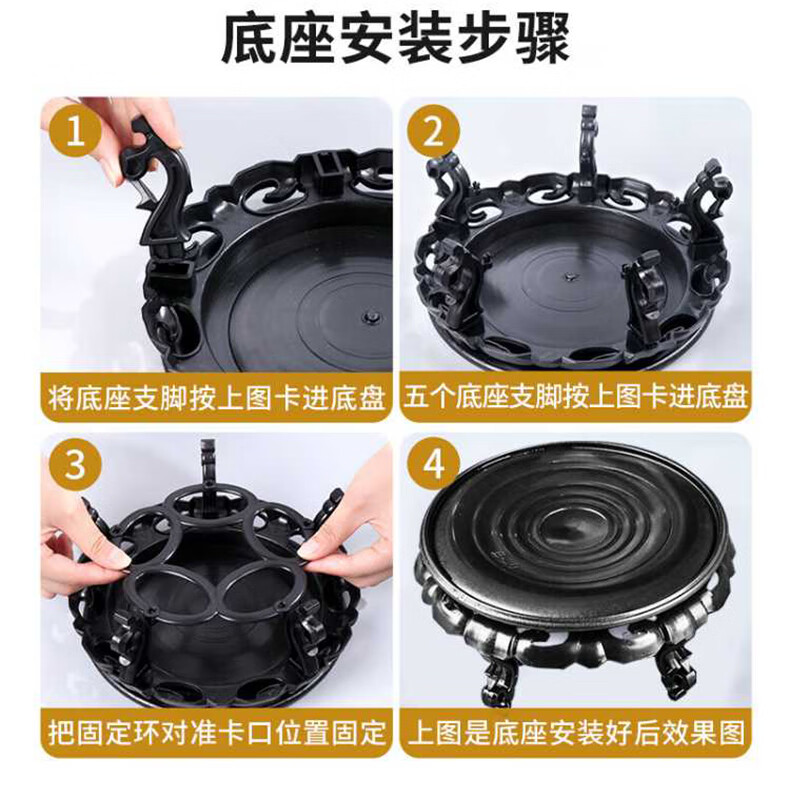 底座安装步骤

1
将底座支脚按上图卡进底盘

2
五个底座支脚按上图卡进底盘

3
把固定环对准卡口位置固定

4
上图是底座安装好后效果图