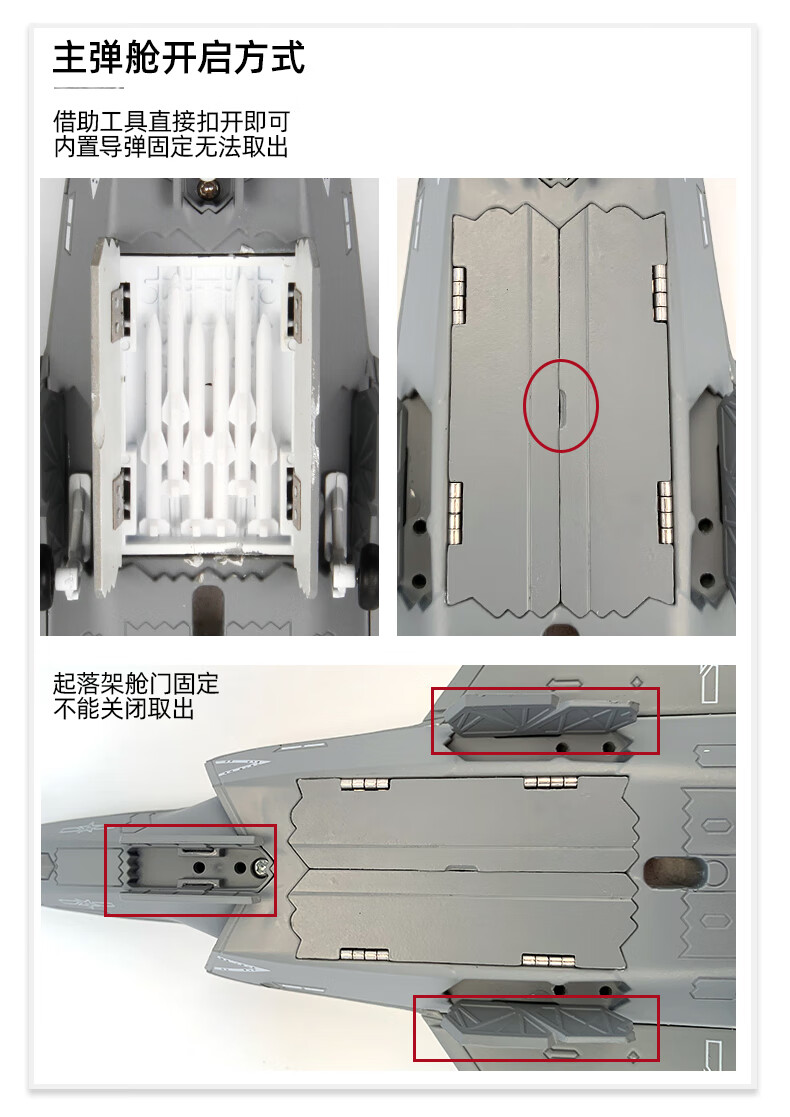 主弹舱开启方式

借助工具直接扣开即可
内置导弹固定无法取出

起落架舱门固定
不能关闭取出