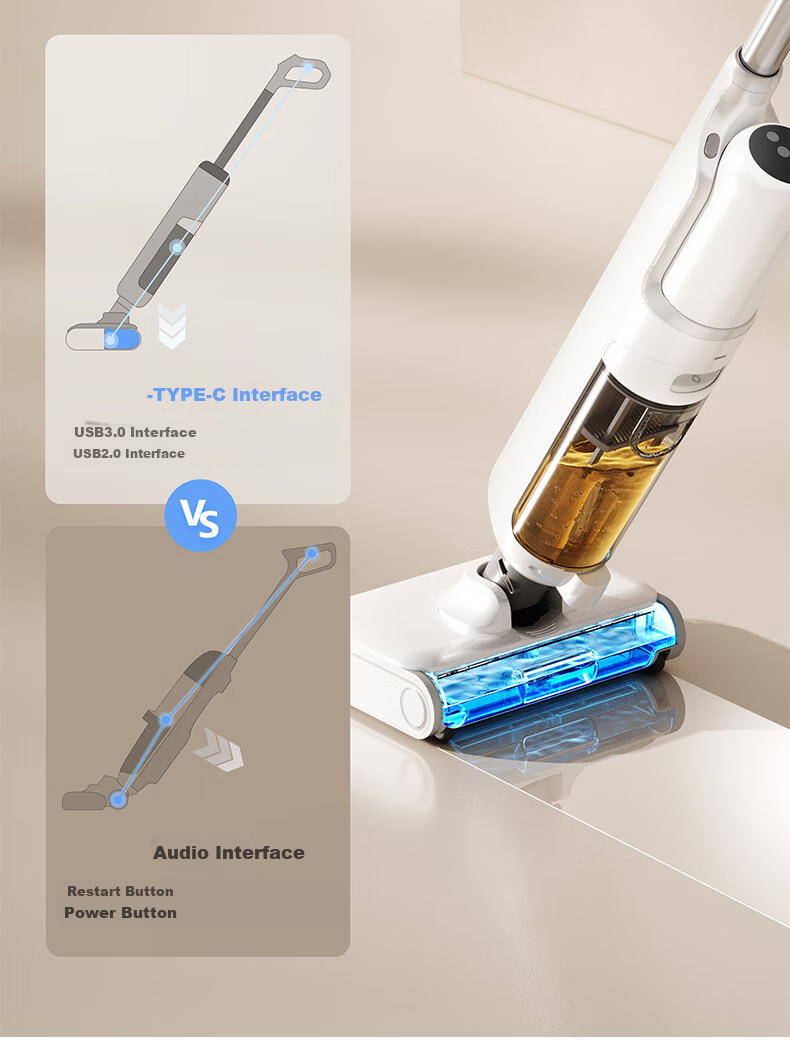 -TYPE-C Interface

USB3.0 Interface
USB2.0 Interface

VS

Audio Interface

Restart Button
Power Button