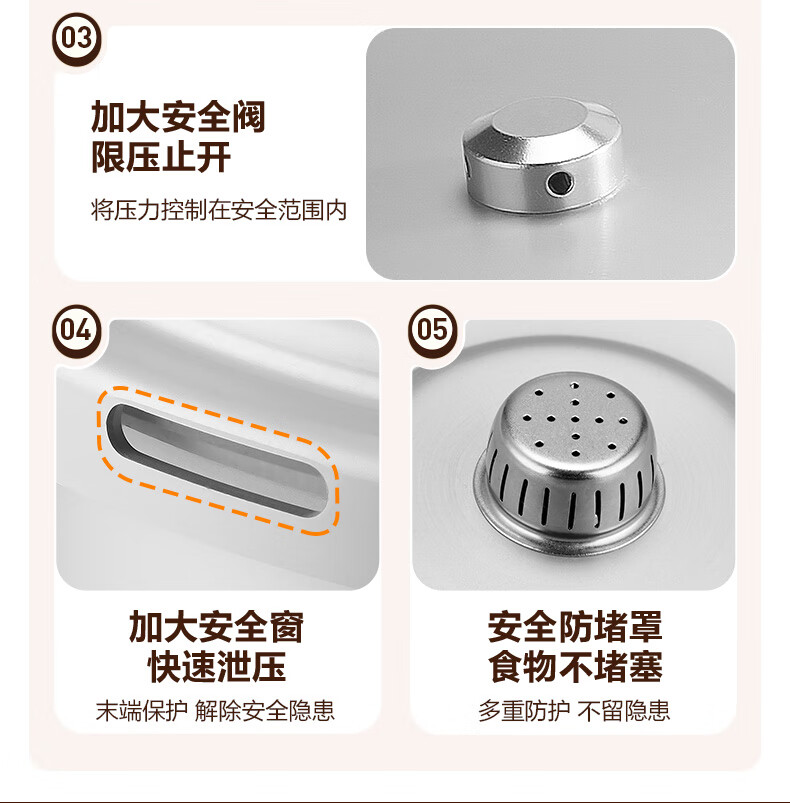 03

加大安全阀
限压止开

将压力控制在安全范围内

04

加大安全窗
快速泄压

末端保护 解除安全隐患

05

安全防堵罩
食物不堵塞

多重防护 不留隐患