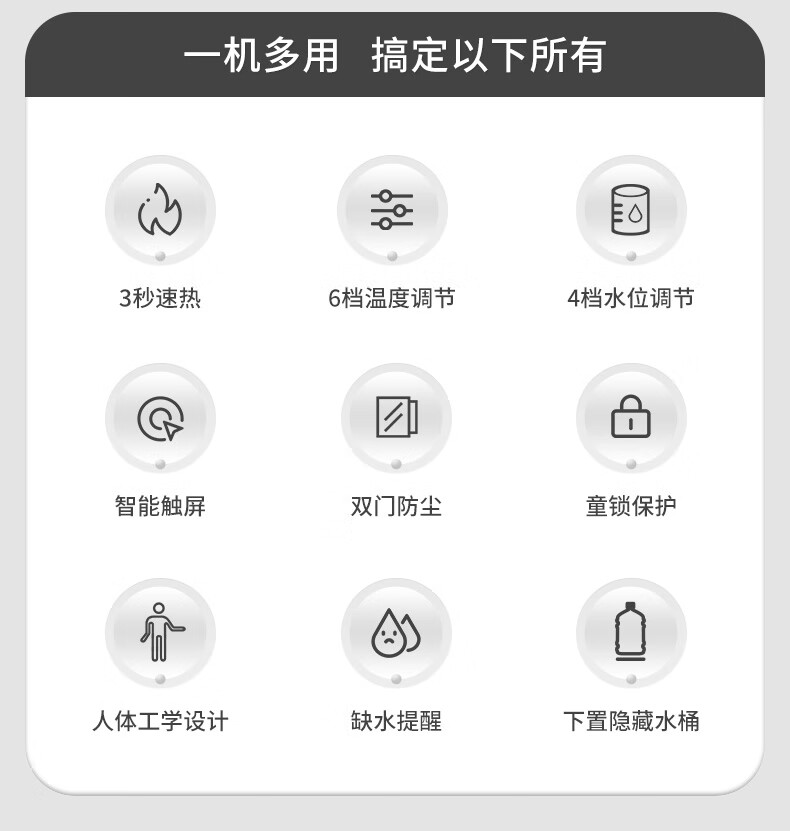 一机多用 搞定以下所有

3秒速热

6档温度调节

4档水位调节

智能触屏

双门防尘

童锁保护

人体工学设计

缺水提醒

下置隐藏水桶