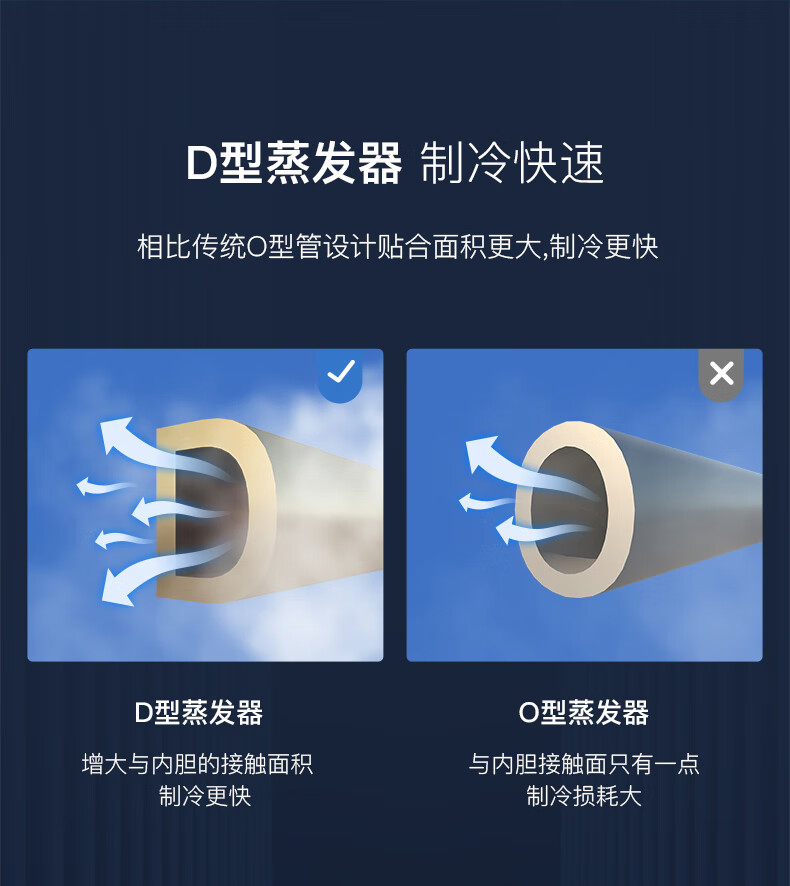 D型蒸发器 制冷快速

相比传统O型管设计贴合面积更大,制冷更快

D型蒸发器

增大与内胆的接触面积
制冷更快

O型蒸发器

与内胆接触面只有一点
制冷损耗大