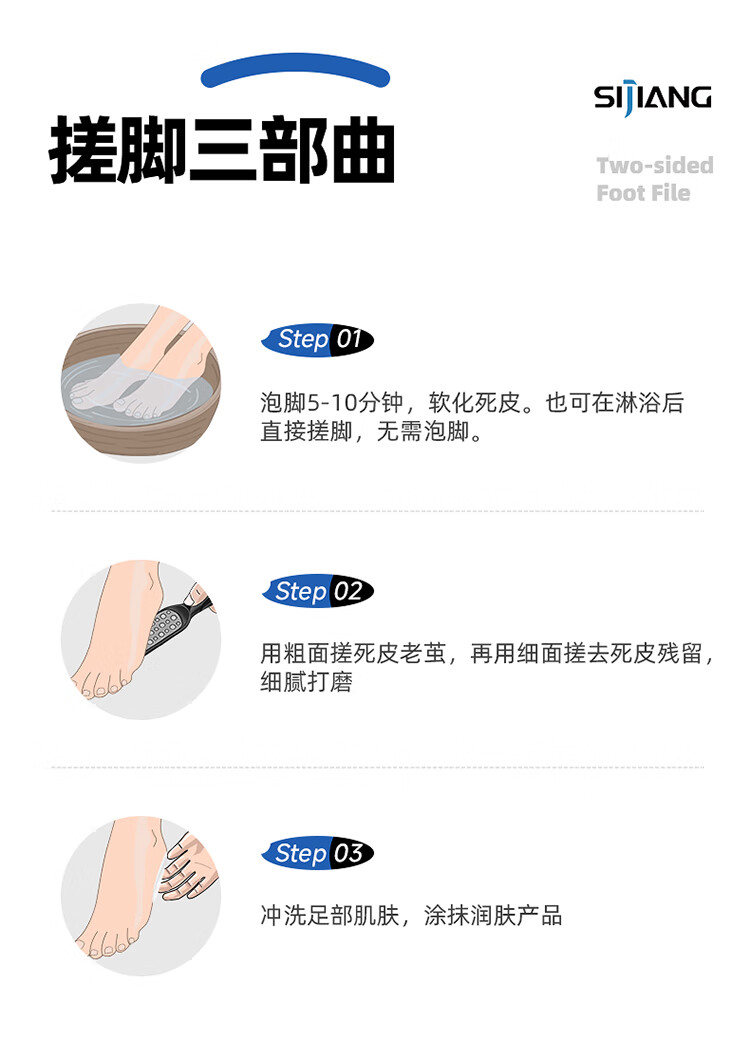 搓脚三部曲

SIJIANG

Two-sided Foot File

Step 01

泡脚5-10分钟，软化死皮。也可在淋浴后直接搓脚，无需泡脚。

Step 02

用粗面搓死皮老茧，再用细面搓去死皮残留，细腻打磨

Step 03

冲洗足部肌肤，涂抹润肤产品