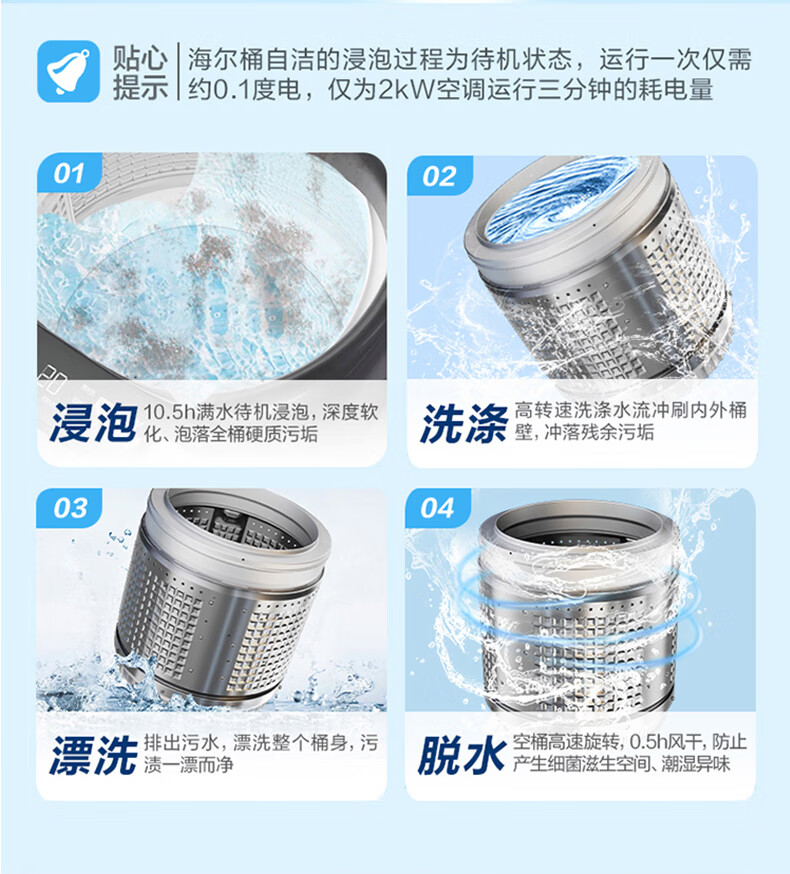 贴心提示

海尔桶自洁的浸泡过程为待机状态，运行一次仅需约0.1度电，仅为2kW空调运行三分钟的耗电量

01

浸泡 10.5h满水待机浸泡，深度软化、泡落全桶硬质污垢

02

洗涤 高转速洗涤水流冲刷内外桶壁，冲落残余污垢

03

漂洗 排出污水，漂洗整个桶身，污渍一漂而净

04

脱水 空桶高速旋转，0.5h风干，防止产生细菌滋生空间、潮湿异味