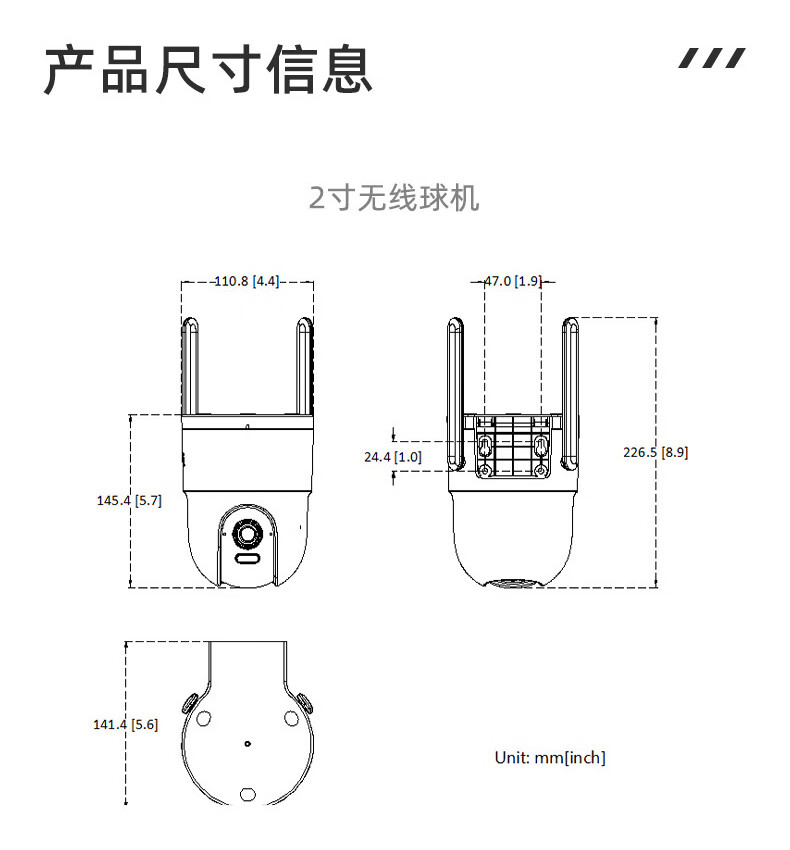 产品尺寸信息

2寸无线球机

110.8 [4.4]

47.0 [1.9]

145.4 [5.7]

24.4 [1.0]

226.5 [8.9]

141.4 [5.6]

Unit: mm[inch]