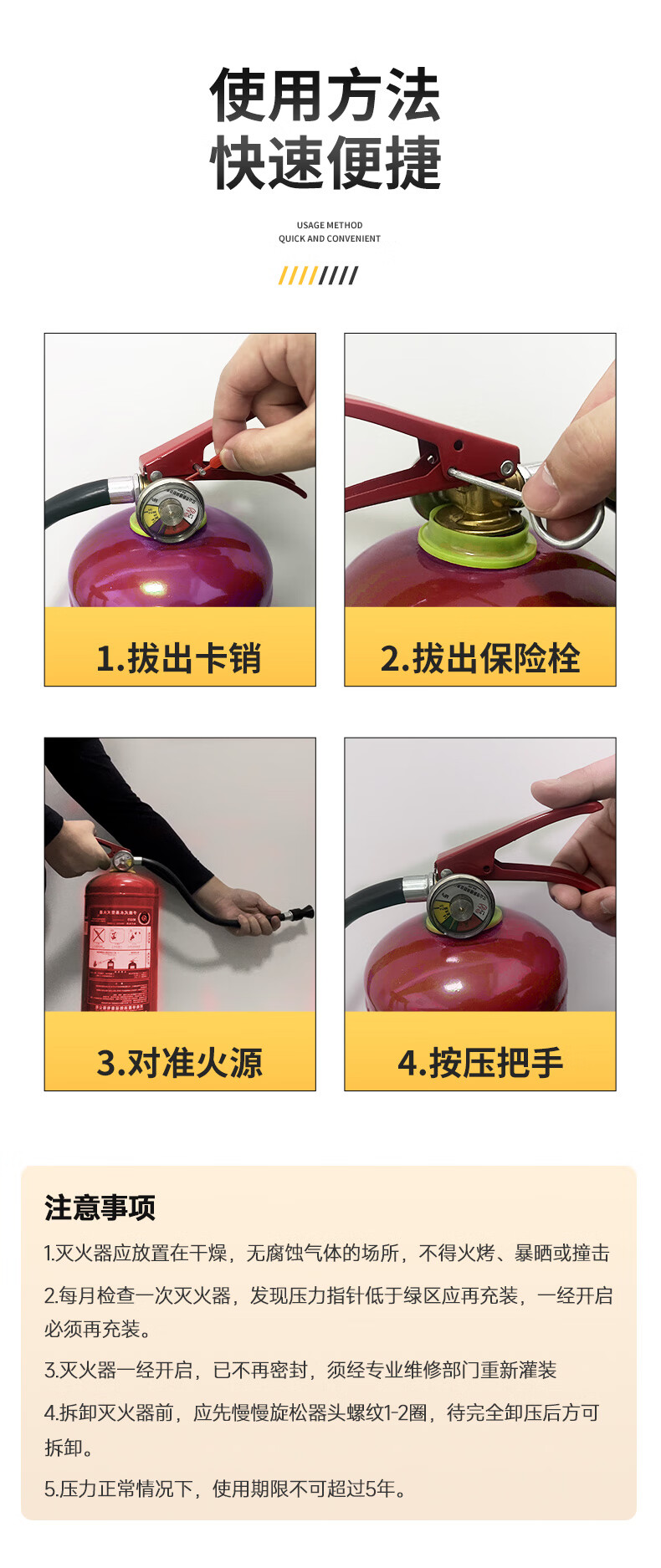 使用方法
快速便捷

USAGE METHOD
QUICK AND CONVENIENT

1.拔出卡销

2.拔出保险栓

3.对准火源

4.按压把手

注意事项

1.灭火器应放置在干燥，无腐蚀气体的场所，不得火烤、暴晒或撞击

2.每月检查一次灭火器，发现压力指针低于绿区应再充装，一经开启必须再充装。

3.灭火器一经开启，已不再密封，须经专业维修部门重新灌装

4.拆卸灭火器前，应先慢慢旋松器头螺纹1-2圈，待完全卸压后方可拆卸。

5.压力正常情况下，使用期限不可超过5年。