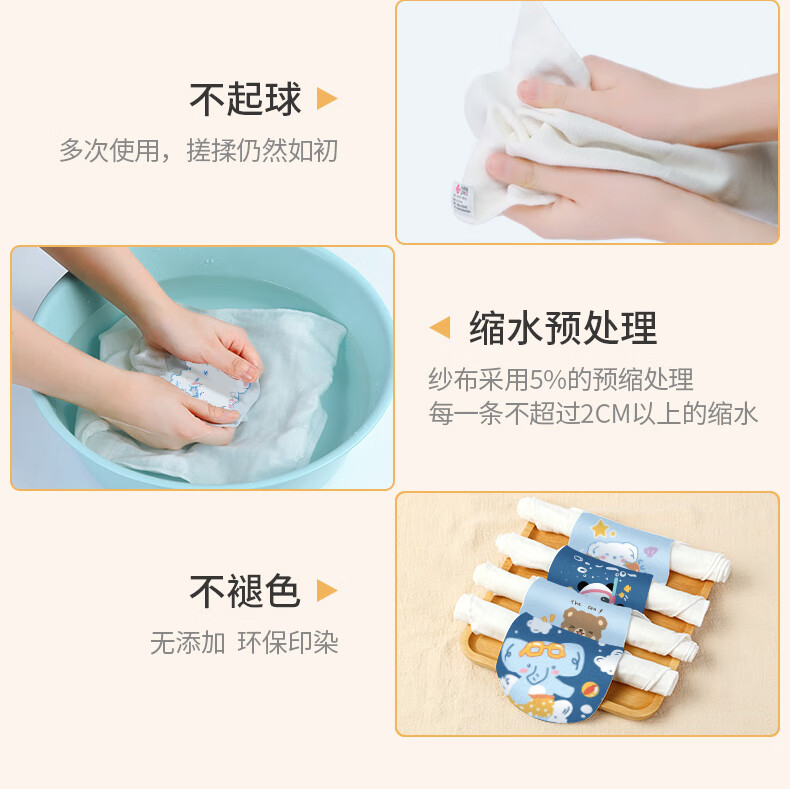 不起球

多次使用，搓揉仍然如初

缩水预处理

纱布采用5%的预缩处理
每一条不超过2CM以上的缩水

不褪色

无添加 环保印染