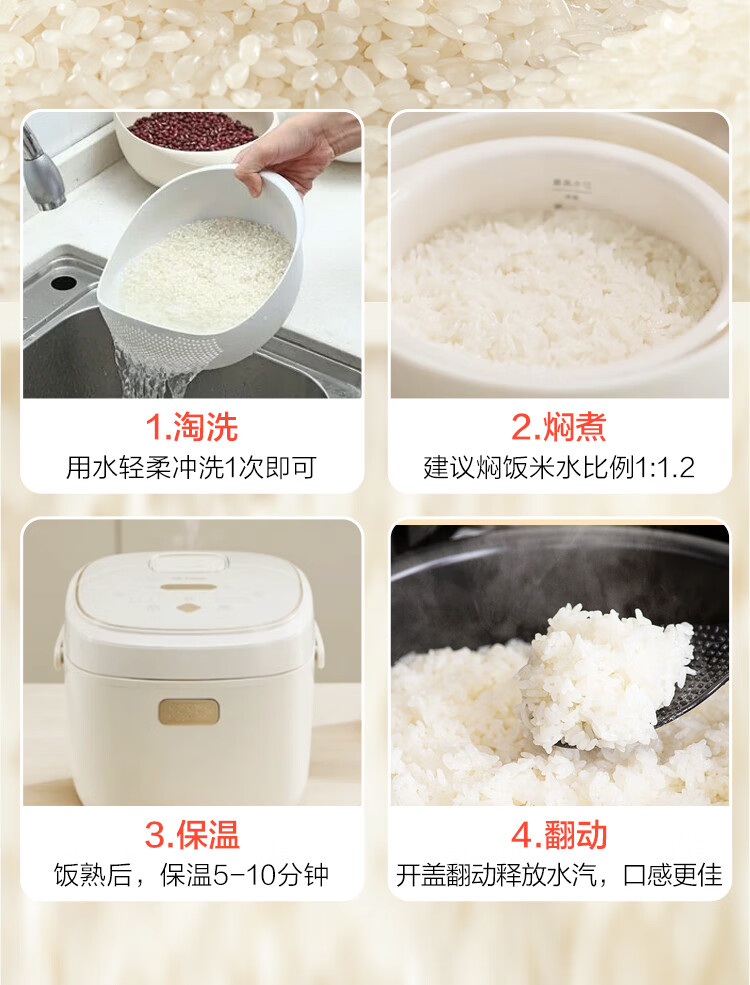 1.淘洗
用水轻柔冲洗1次即可

2.焖煮
建议焖饭米水比例1:1.2

3.保温
饭熟后，保温5-10分钟

4.翻动
开盖翻动释放水汽，口感更佳