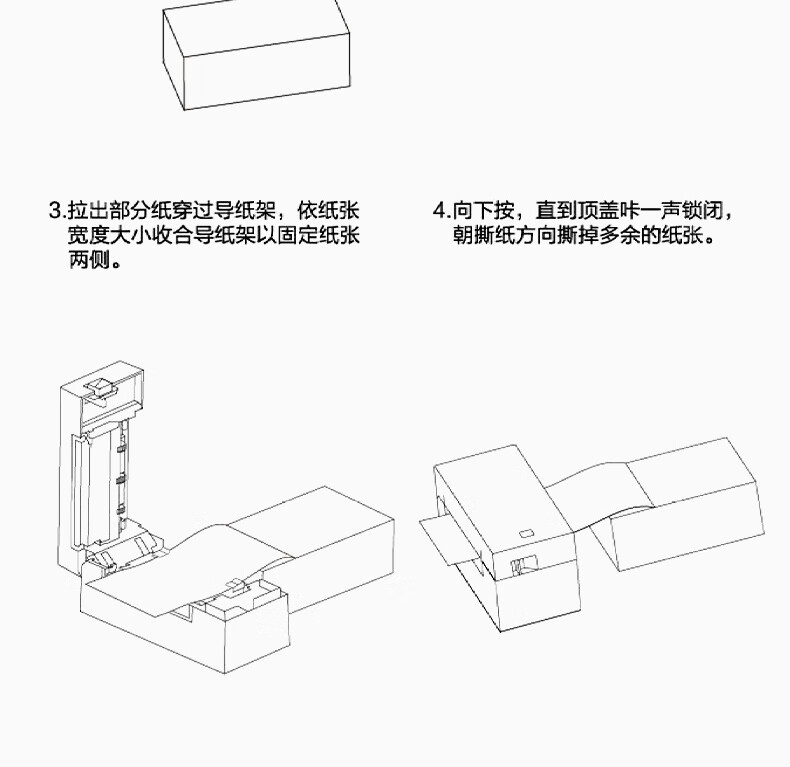 3.拉出部分纸穿过导纸架，依纸张宽度大小收合导纸架以固定纸张两侧。

4.向下按，直到顶盖咔一声锁闭，朝撕纸方向撕掉多余的纸张。