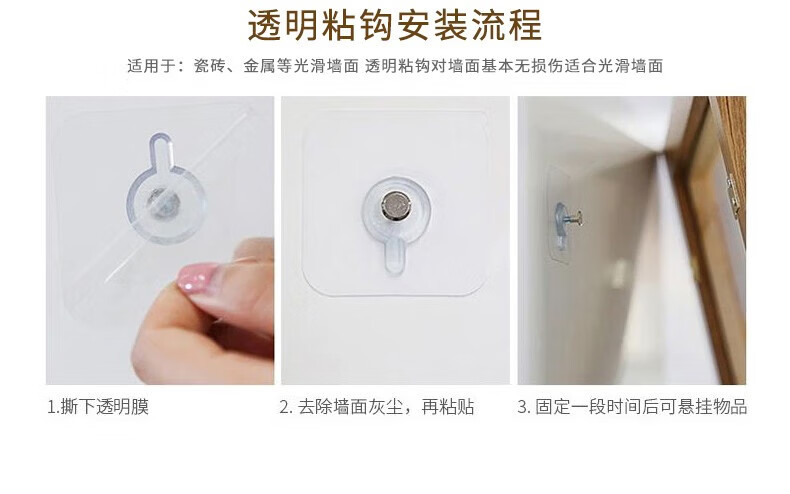 透明粘钩安装流程

适用于：瓷砖、金属等光滑墙面 透明粘钩对墙面基本无损伤适合光滑墙面

1.撕下透明膜

2. 去除墙面灰尘，再粘贴

3. 固定一段时间后可悬挂物品