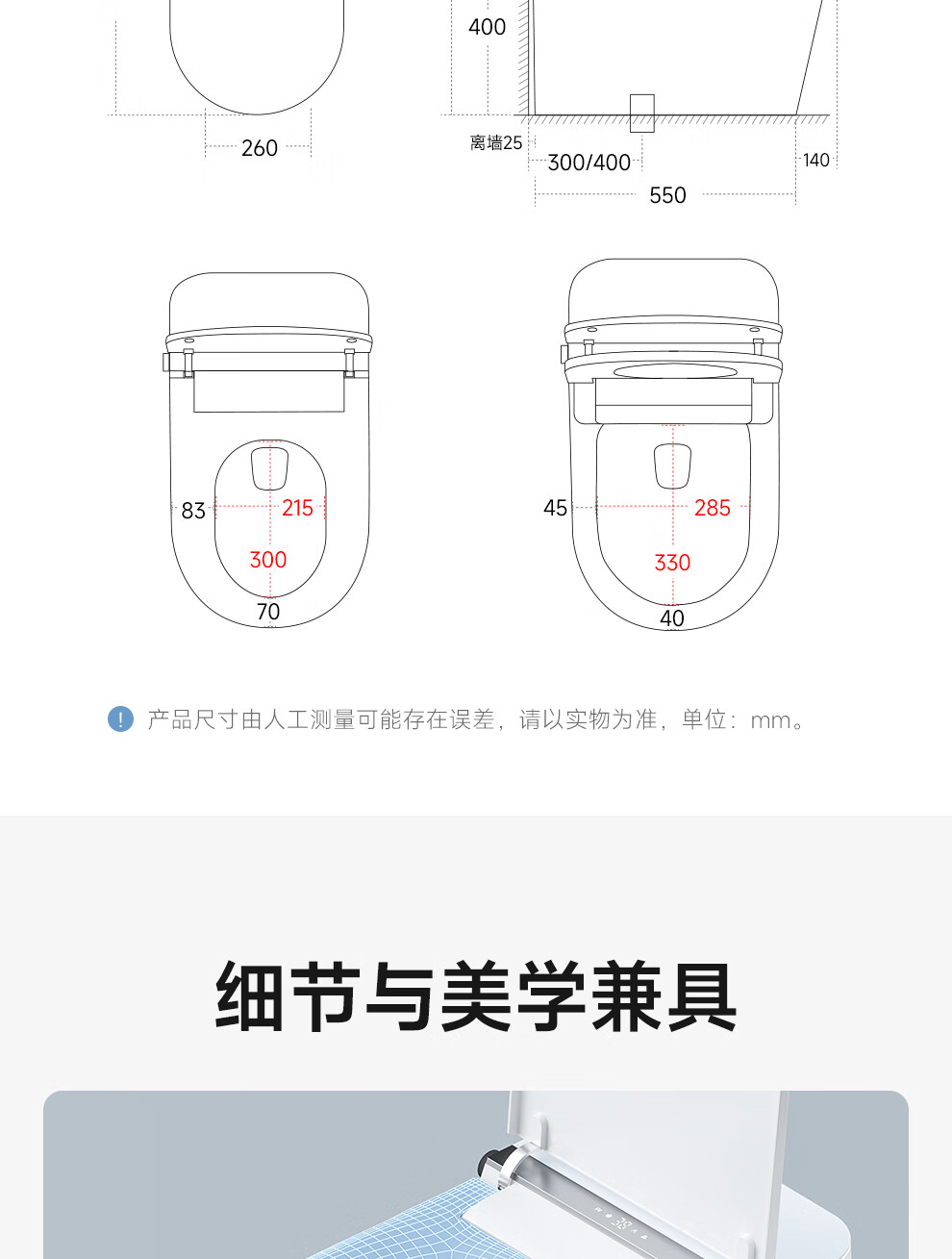 400

260

离墙25

300/400

140

550

83

215

300

70

45

285

330

40

! 产品尺寸由人工测量可能存在误差，请以实物为准，单位：mm。

细节与美学兼具