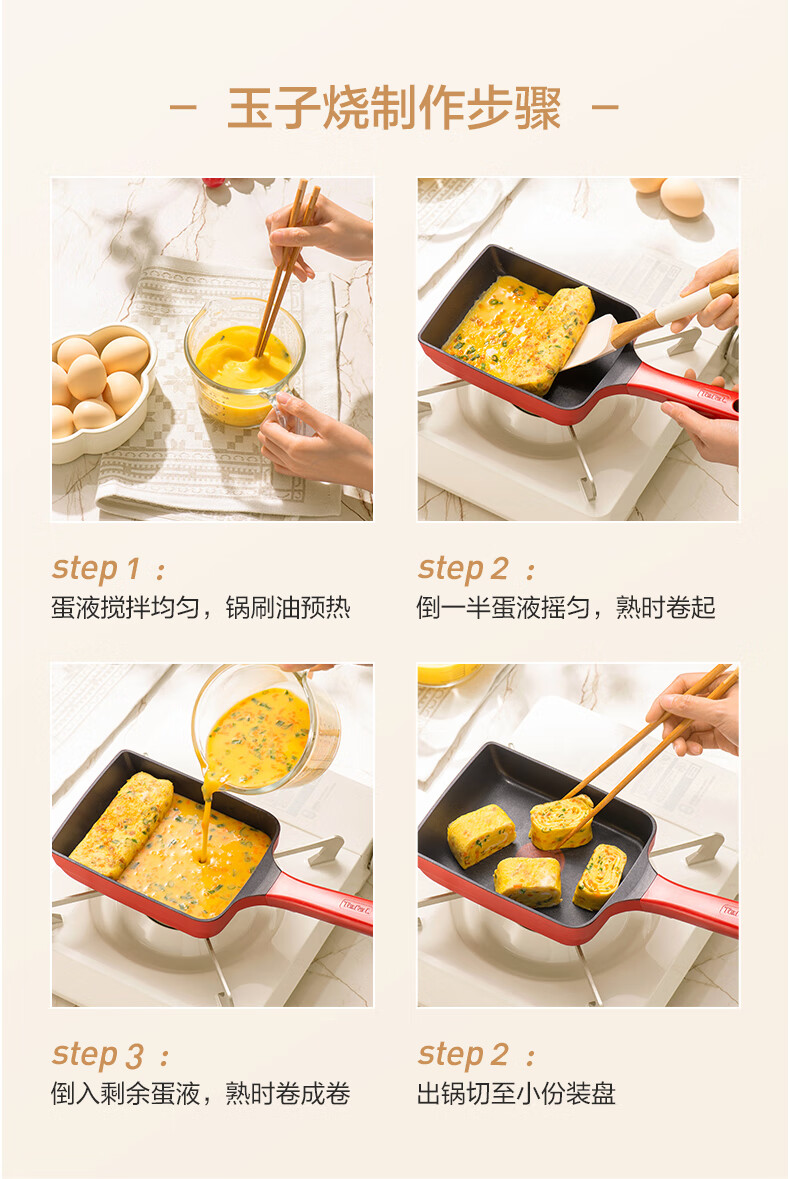 - 玉子烧制作步骤 -

step 1 :
蛋液搅拌均匀，锅刷油预热

step 2 :
倒一半蛋液摇匀，熟时卷起

step 3 :
倒入剩余蛋液，熟时卷成卷

step 2 :
出锅切至小份装盘