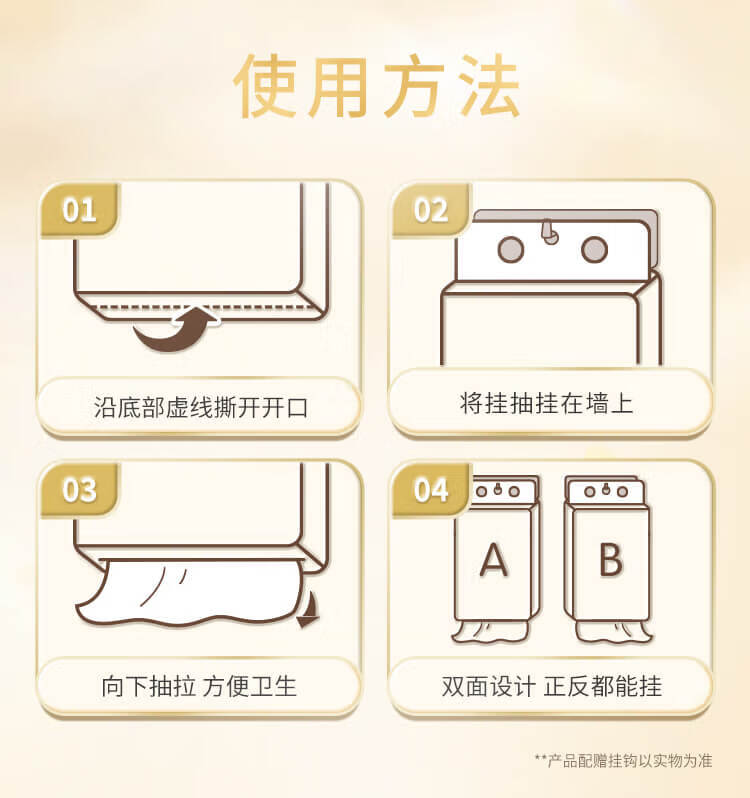 使用方法

01

沿底部虚线撕开开口

02

将挂抽挂在墙上

03

向下抽拉 方便卫生

04

A

B

双面设计 正反都能挂

**产品配赠挂钩以实物为准