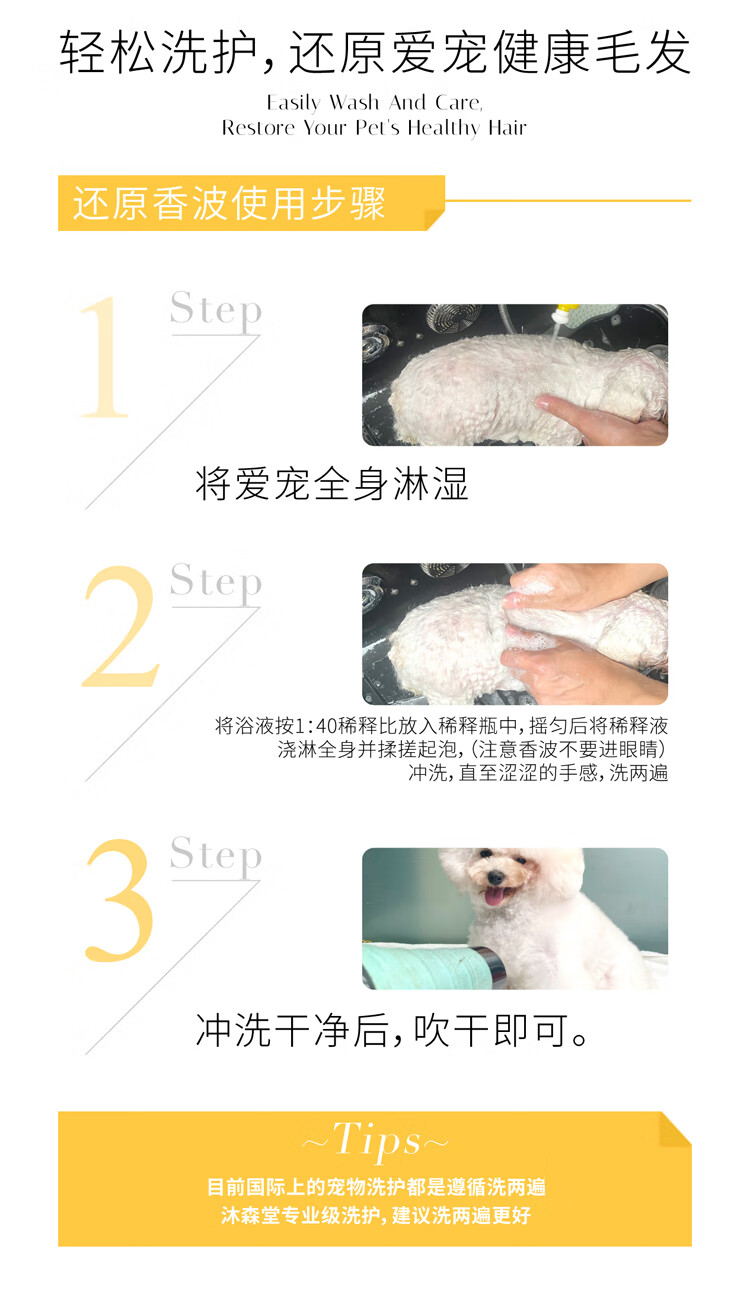 轻松洗护，还原爱宠健康毛发

Easily Wash And Care,
Restore Your Pet's Healthy Hair

还原香波使用步骤

1 Step

将爱宠全身淋湿

2 Step

将浴液按1:40稀释比放入稀释瓶中，摇匀后将稀释液浇淋全身并揉搓起泡，(注意香波不要进眼睛)冲洗，直至涩涩的手感，洗两遍

3 Step

冲洗干净后，吹干即可。

~Tips~

目前国际上的宠物洗护都是遵循洗两遍
沐森堂专业级洗护，建议洗两遍更好