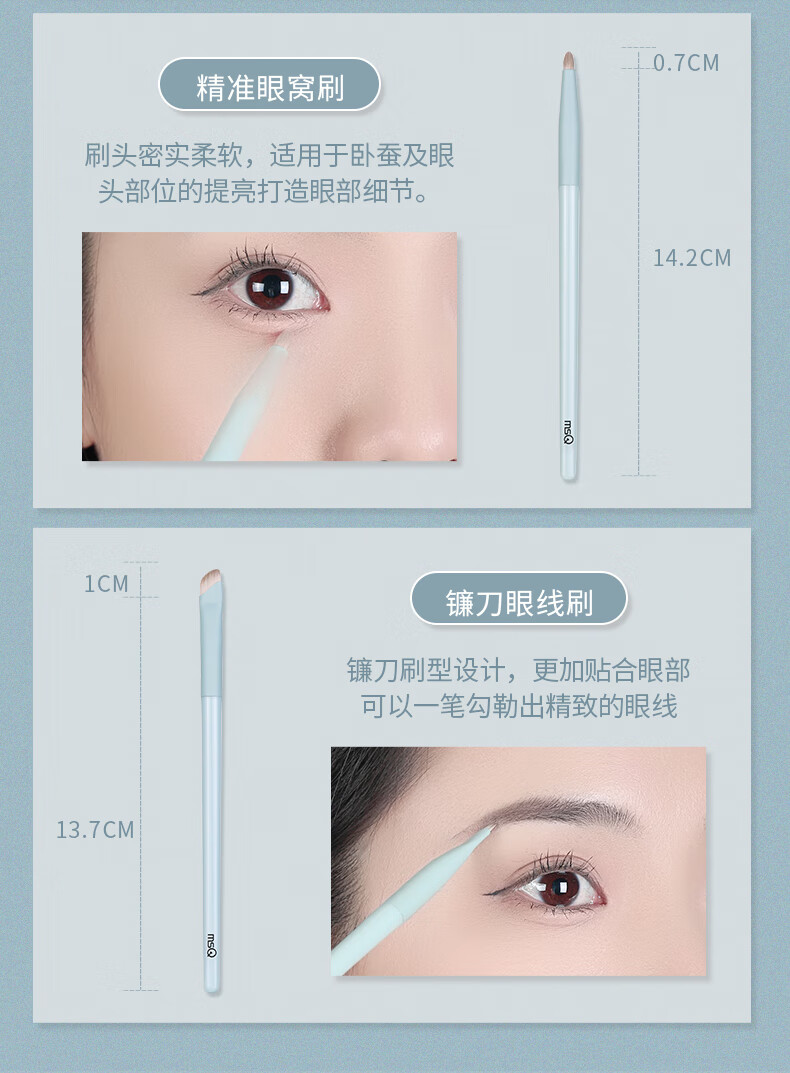 精准眼窝刷

刷头密实柔软，适用于卧蚕及眼头部位的提亮打造眼部细节。

0.7CM

14.2CM

msQ

1CM

13.7CM

msQ

镰刀眼线刷

镰刀刷型设计，更加贴合眼部可以一笔勾勒出精致的眼线