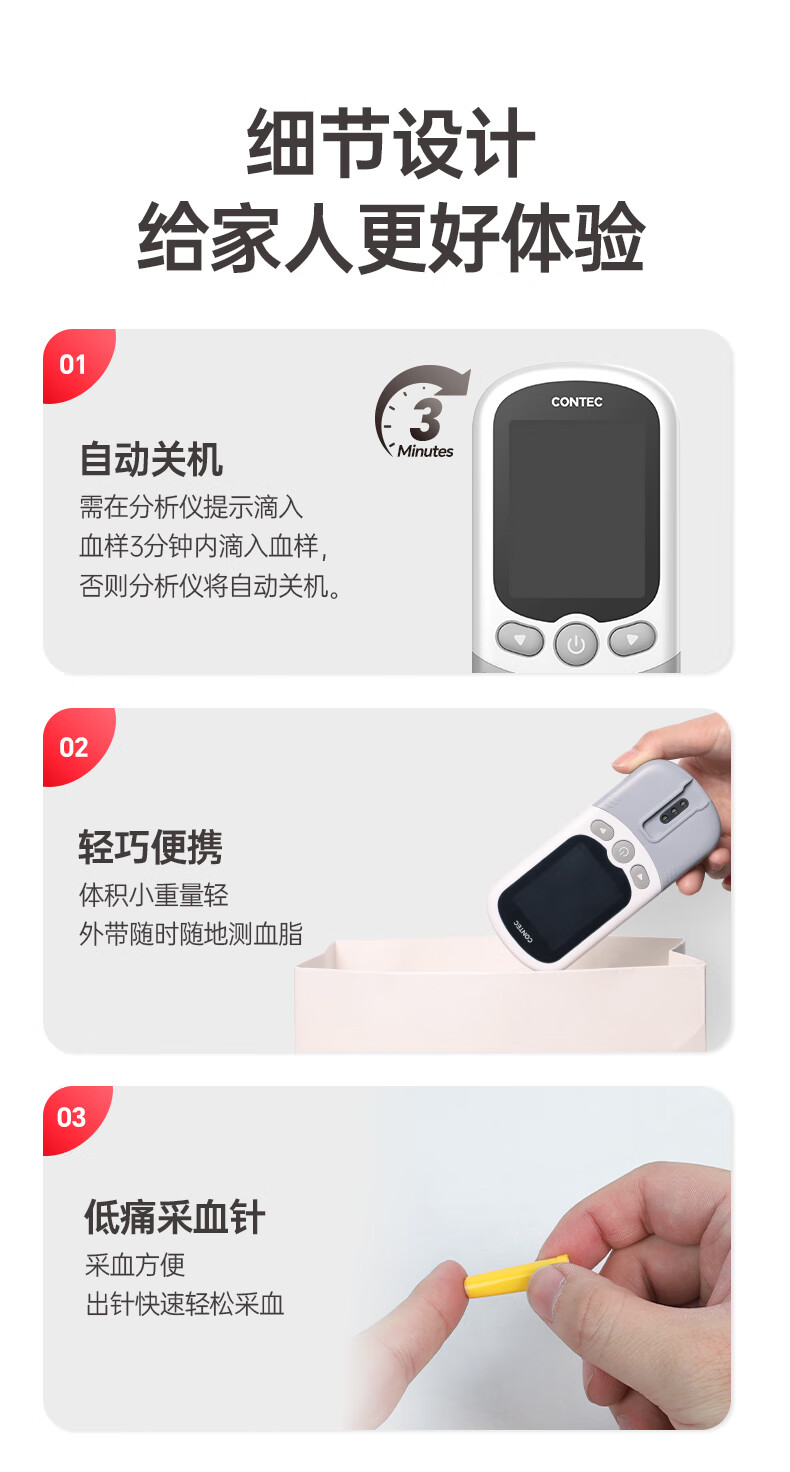 细节设计
给家人更好体验

01

自动关机
需在分析仪提示滴入血样3分钟内滴入血样，否则分析仪将自动关机。

3
Minutes

CONTEC

02

轻巧便携
体积小重量轻
外带随时随地测血脂

CONTEC

03

低痛采血针
采血方便
出针快速轻松采血