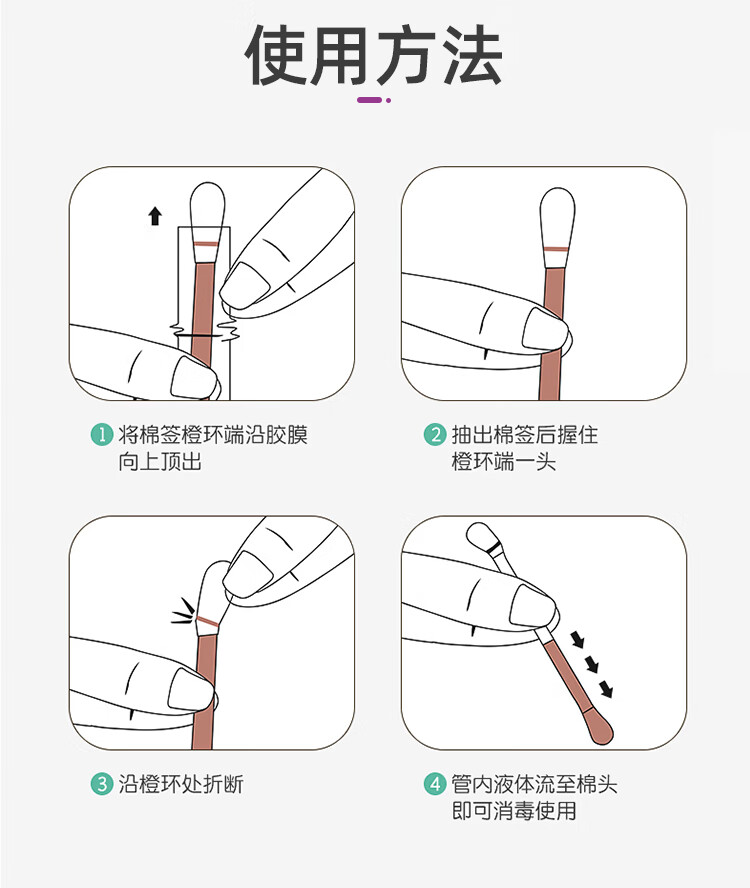 使用方法

1 将棉签橙环端沿胶膜向上顶出

2 抽出棉签后握住橙环端一头

3 沿橙环处折断

4 管内液体流至棉头即可消毒使用