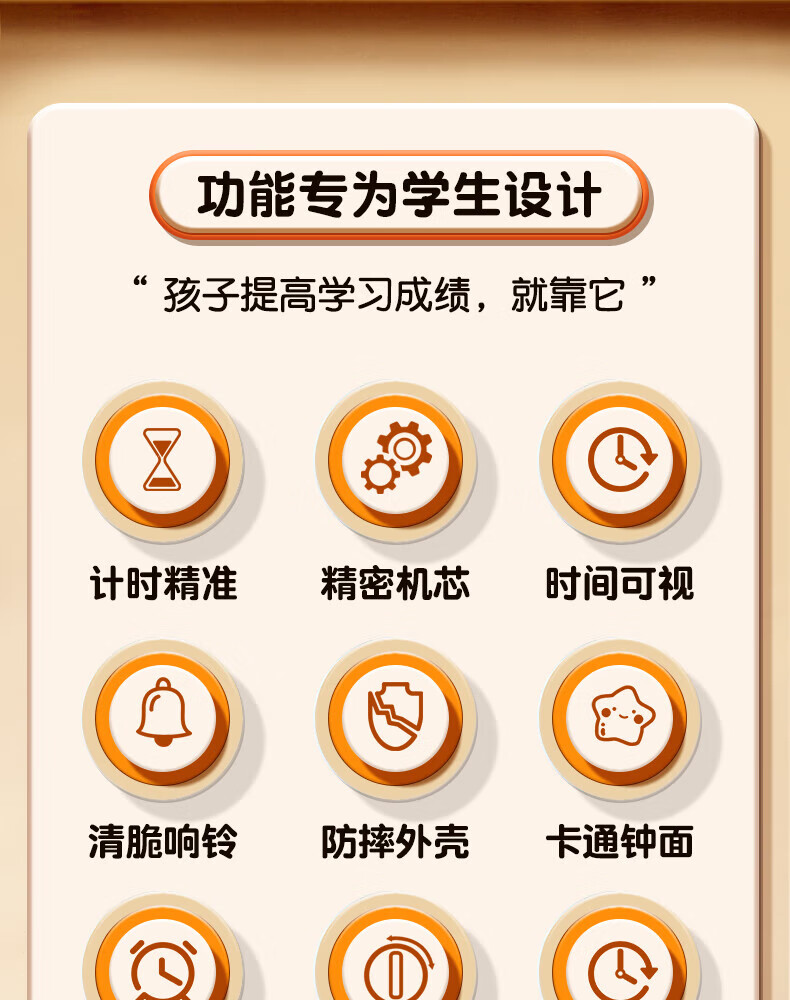 功能专为学生设计

“孩子提高学习成绩，就靠它”

计时精准

精密机芯

时间可视

清脆响铃

防摔外壳

卡通钟面