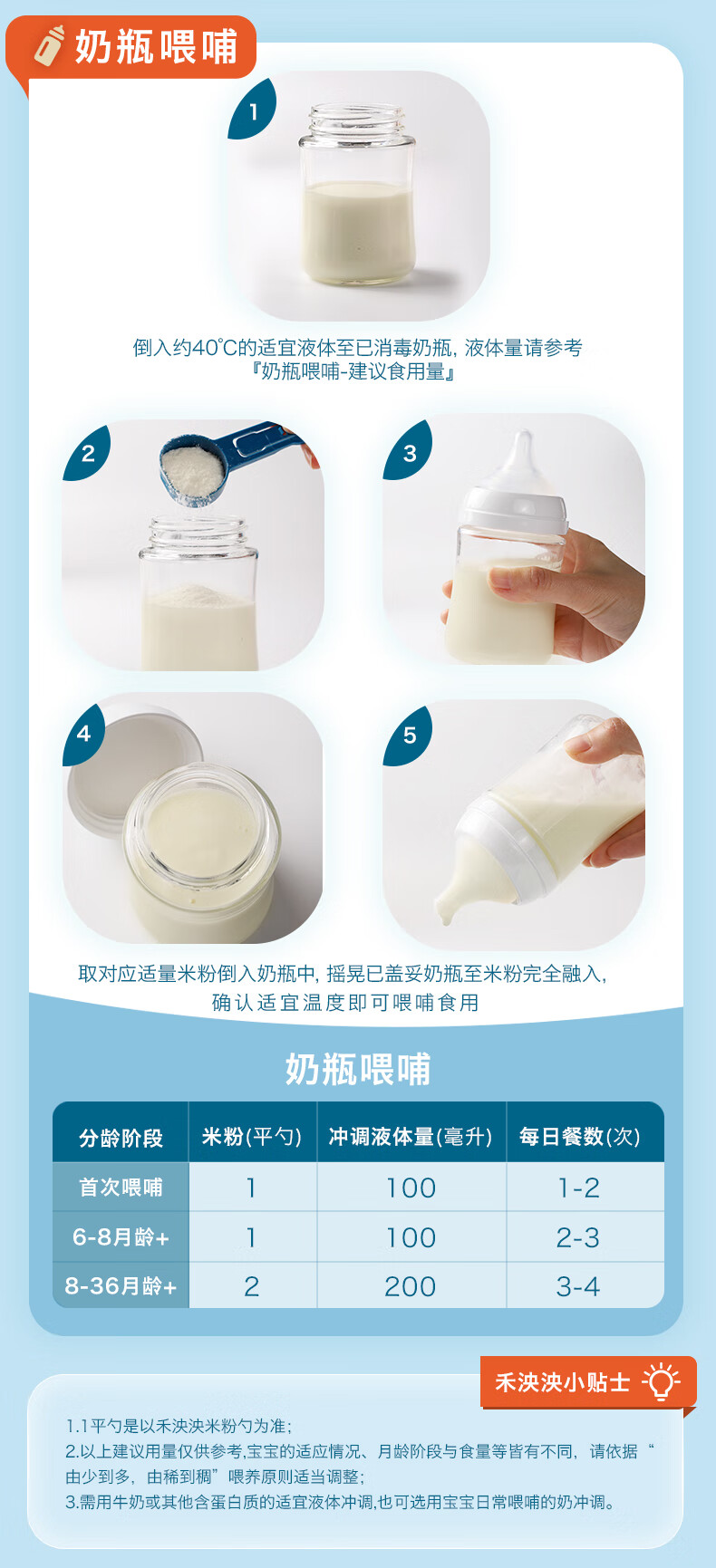 奶瓶喂哺

1

倒入约40℃的适宜液体至已消毒奶瓶，液体量请参考『奶瓶喂哺-建议食用量』

2

3

4

5

取对应适量米粉倒入奶瓶中，摇晃已盖妥奶瓶至米粉完全融入，确认适宜温度即可喂哺食用

奶瓶喂哺

| 分龄阶段 | 米粉(平勺) | 冲调液体量(毫升) | 每日餐数(次) |
|---|---|---|---|
| 首次喂哺 | 1 | 100 | 1-2 |
| 6-8月龄+ | 1 | 100 | 2-3 |
| 8-36月龄+ | 2 | 200 | 3-4 |

禾泱泱小贴士

1.1平勺是以禾泱泱米粉勺为准；
2.以上建议用量仅供参考,宝宝的适应情况、月龄阶段与食量等皆有不同，请依据“由少到多，由稀到稠”喂养原则适当调整；
3.需用牛奶或其他含蛋白质的适宜液体冲调,也可选用宝宝日常喂哺的奶冲调。