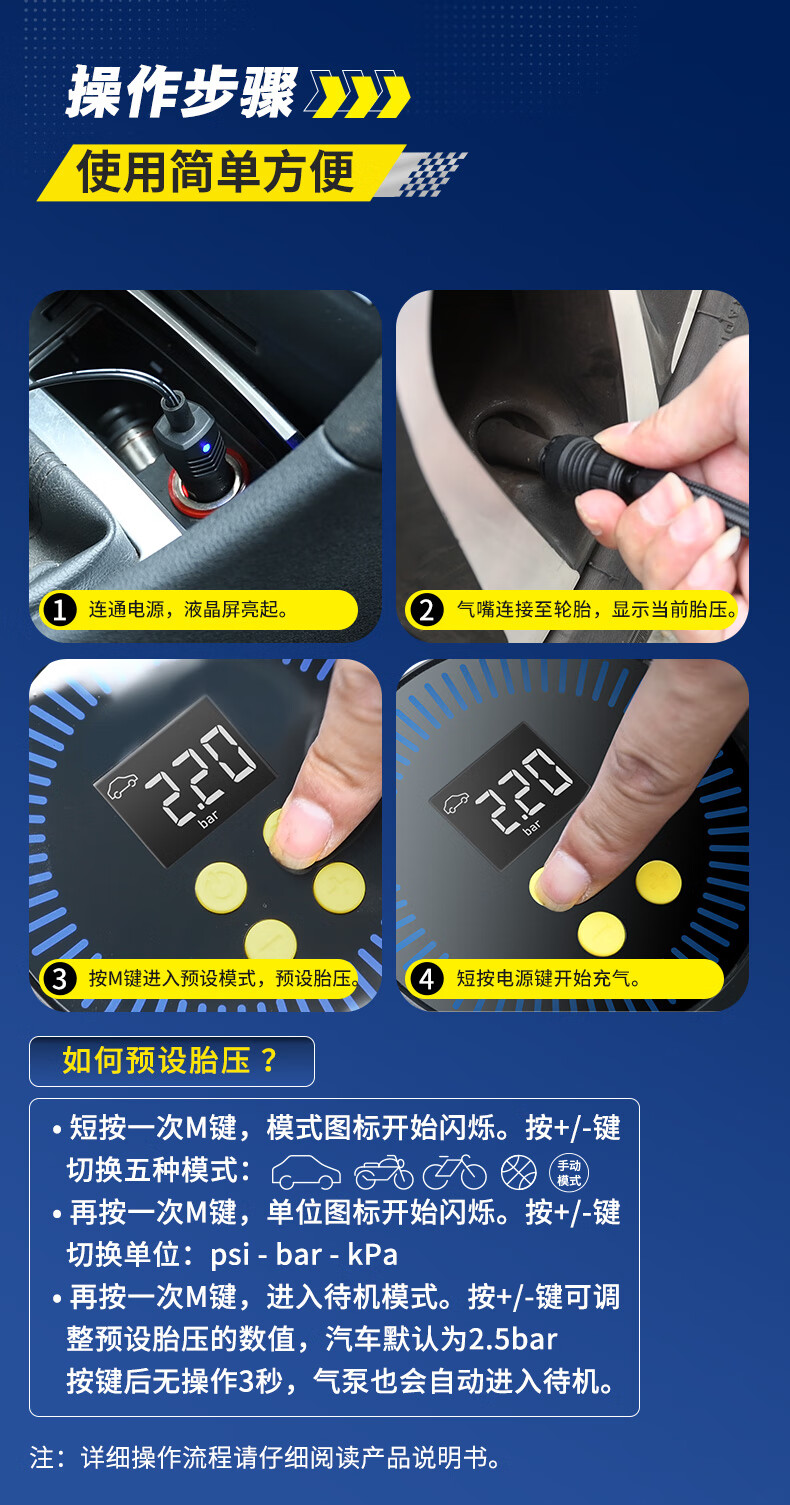 操作步骤

使用简单方便

1 连通电源，液晶屏亮起。

2 气嘴连接至轮胎，显示当前胎压。

2.2.0 bar

3 按M键进入预设模式，预设胎压。

2.2.0 bar

4 短按电源键开始充气。

如何预设胎压？

• 短按一次M键，模式图标开始闪烁。按+/-键切换五种模式： 手动模式

• 再按一次M键，单位图标开始闪烁。按+/-键切换单位：psi - bar - kPa

• 再按一次M键，进入待机模式。按+/-键可调整预设胎压的数值，汽车默认为2.5bar
按键后无操作3秒，气泵也会自动进入待机。

注：详细操作流程请仔细阅读产品说明书。