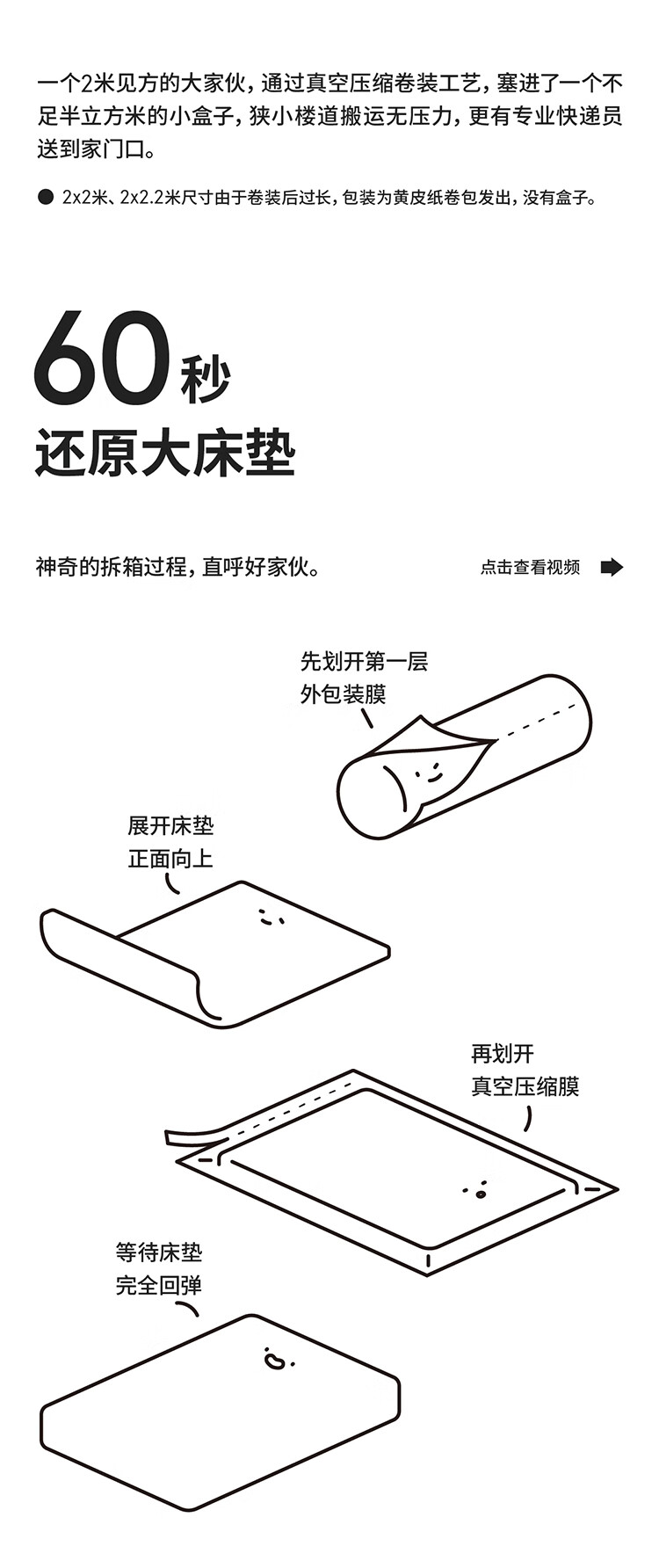 一个2米见方的大家伙，通过真空压缩卷装工艺，塞进了一个不足半立方米的小盒子，狭小楼道搬运无压力，更有专业快递员送到家门口。

● 2x2米、2x2.2米尺寸由于卷装后过长，包装为黄皮纸卷包发出，没有盒子。

60秒
还原大床垫

神奇的拆箱过程，直呼好家伙。

点击查看视频

先划开第一层
外包装膜

展开床垫
正面向上

再划开
真空压缩膜

等待床垫
完全回弹