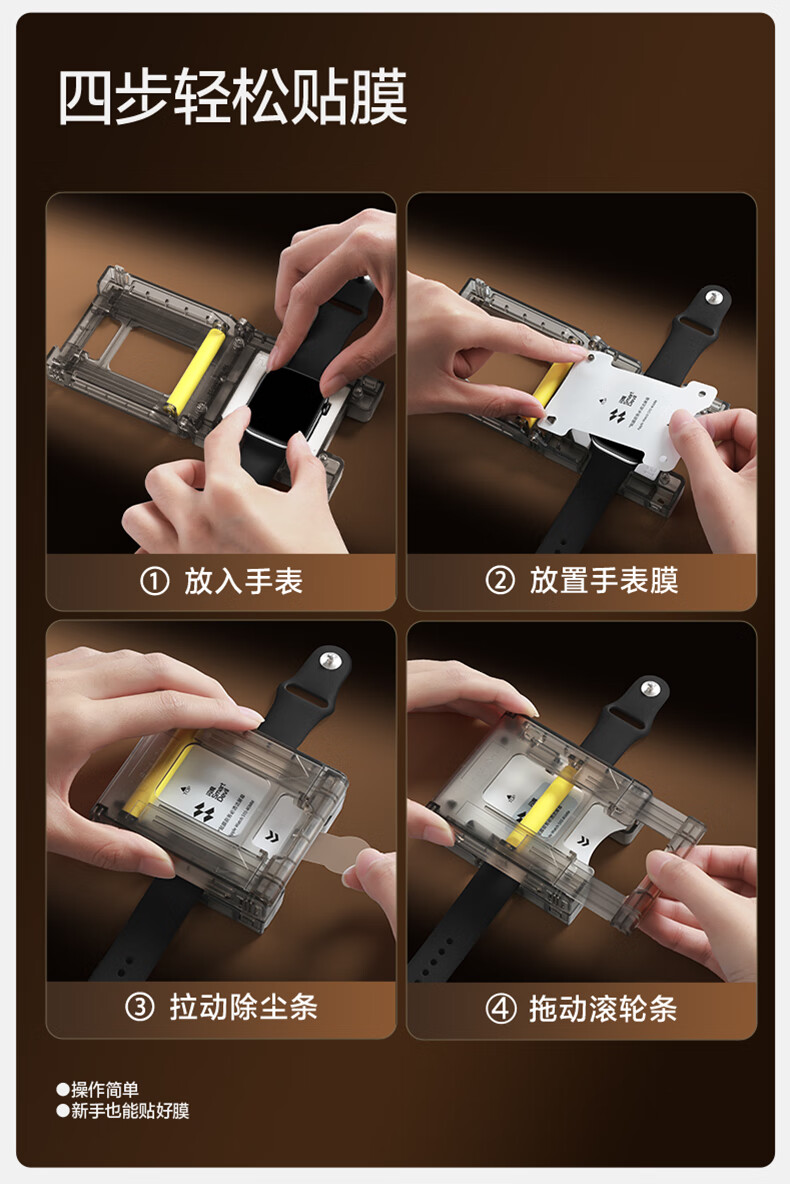 四步轻松贴膜

① 放入手表

② 放置手表膜

③ 拉动除尘条

④ 拖动滚轮条

●操作简单
●新手也能贴好膜