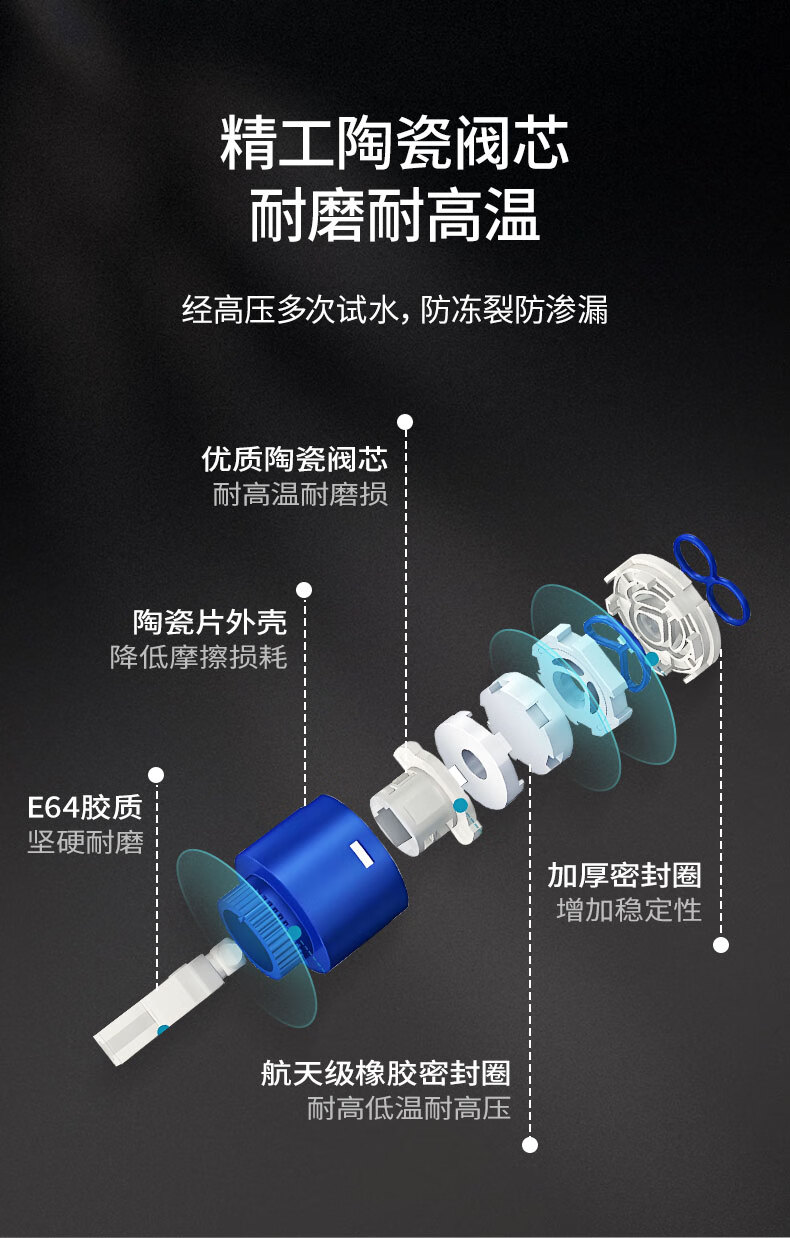 精工陶瓷阀芯
耐磨耐高温

经高压多次试水，防冻裂防渗漏

优质陶瓷阀芯
耐高温耐磨损

陶瓷片外壳
降低摩擦损耗

E64胶质
坚硬耐磨

加厚密封圈
增加稳定性

航天级橡胶密封圈
耐高低温耐高压