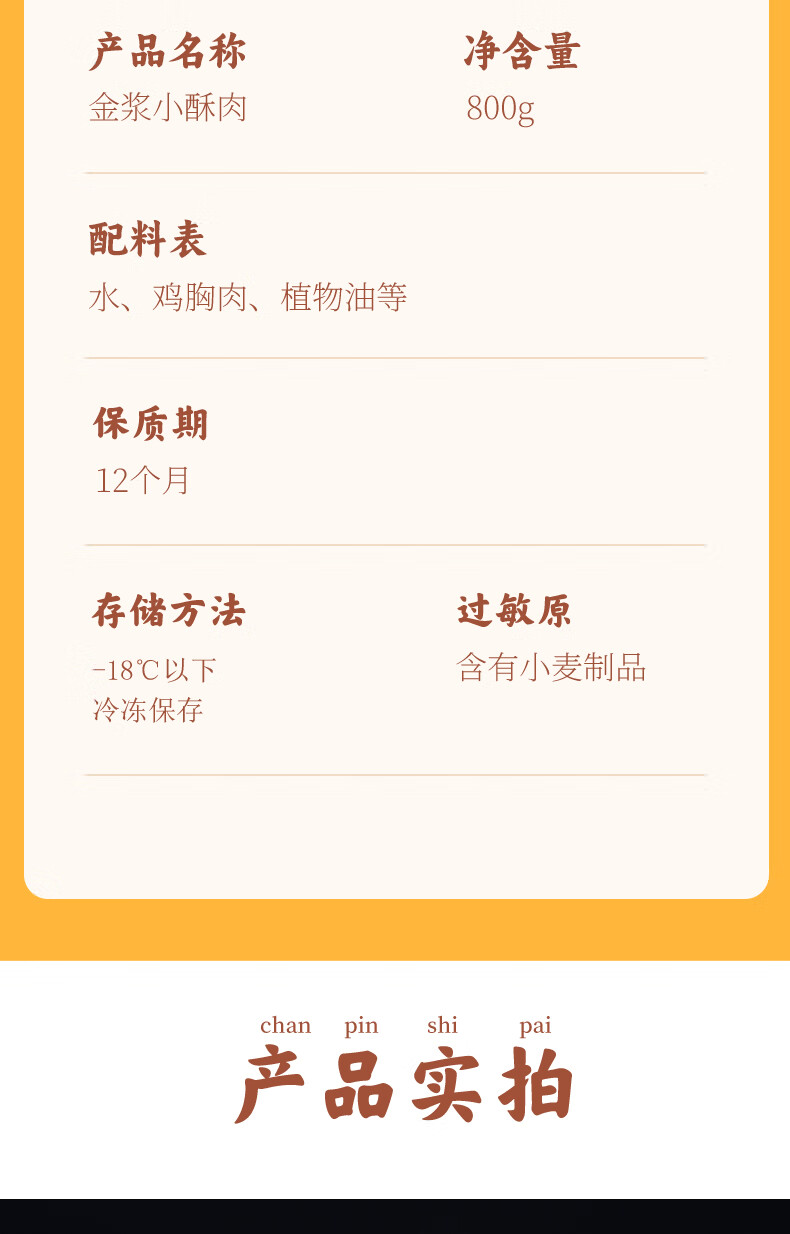 产品名称
金浆小酥肉

净含量
800g

配料表
水、鸡胸肉、植物油等

保质期
12个月

存储方法
-18℃以下
冷冻保存

过敏原
含有小麦制品

chan pin shi pai
产品实拍