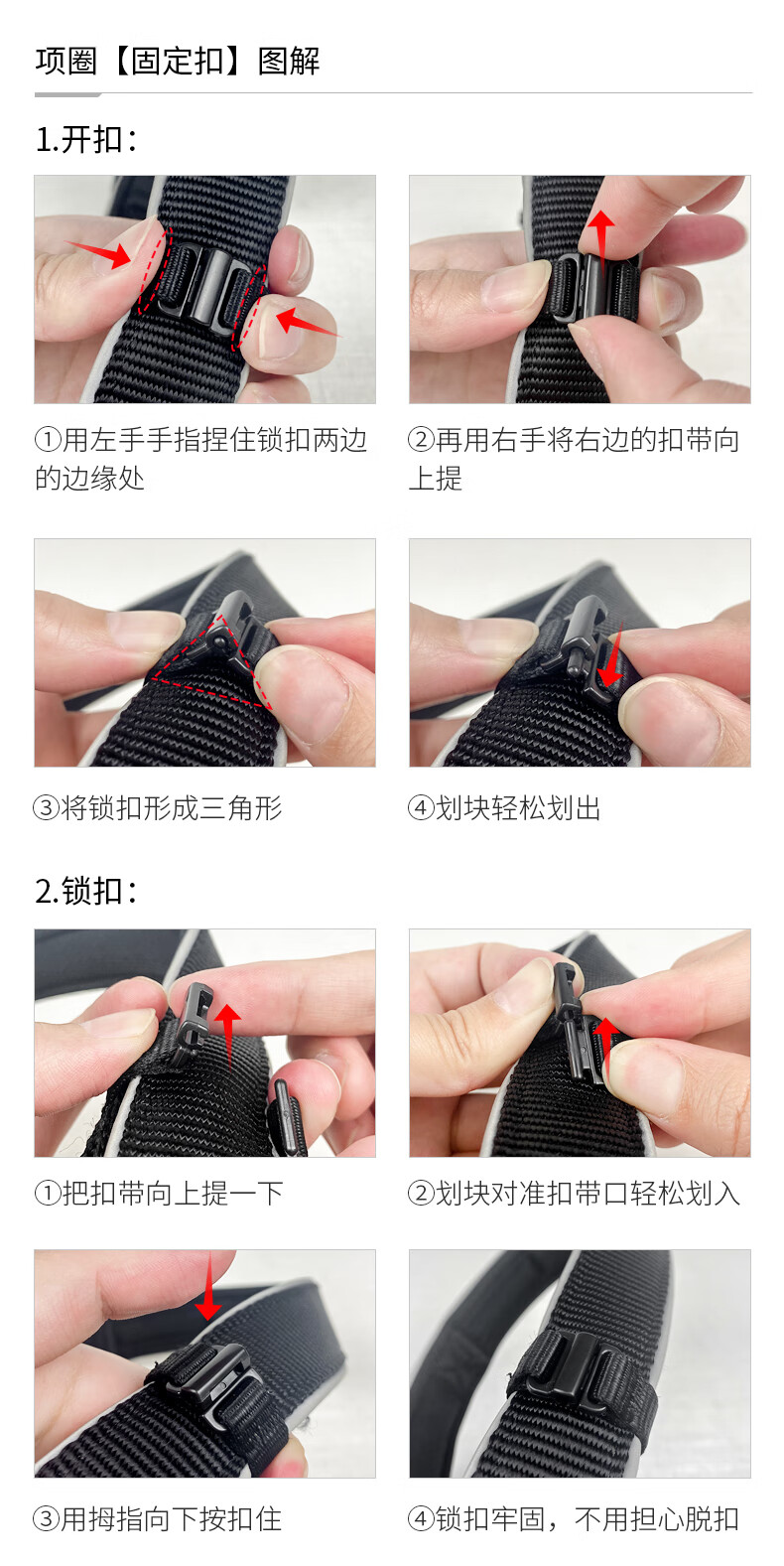 项圈【固定扣】图解

1.开扣：

①用左手手指捏住锁扣两边的边缘处

②再用右手将右边的扣带向上提

③将锁扣形成三角形

④划块轻松划出

2.锁扣：

①把扣带向上提一下

②划块对准扣带口轻松划入

③用拇指向下按扣住

④锁扣牢固，不用担心脱扣