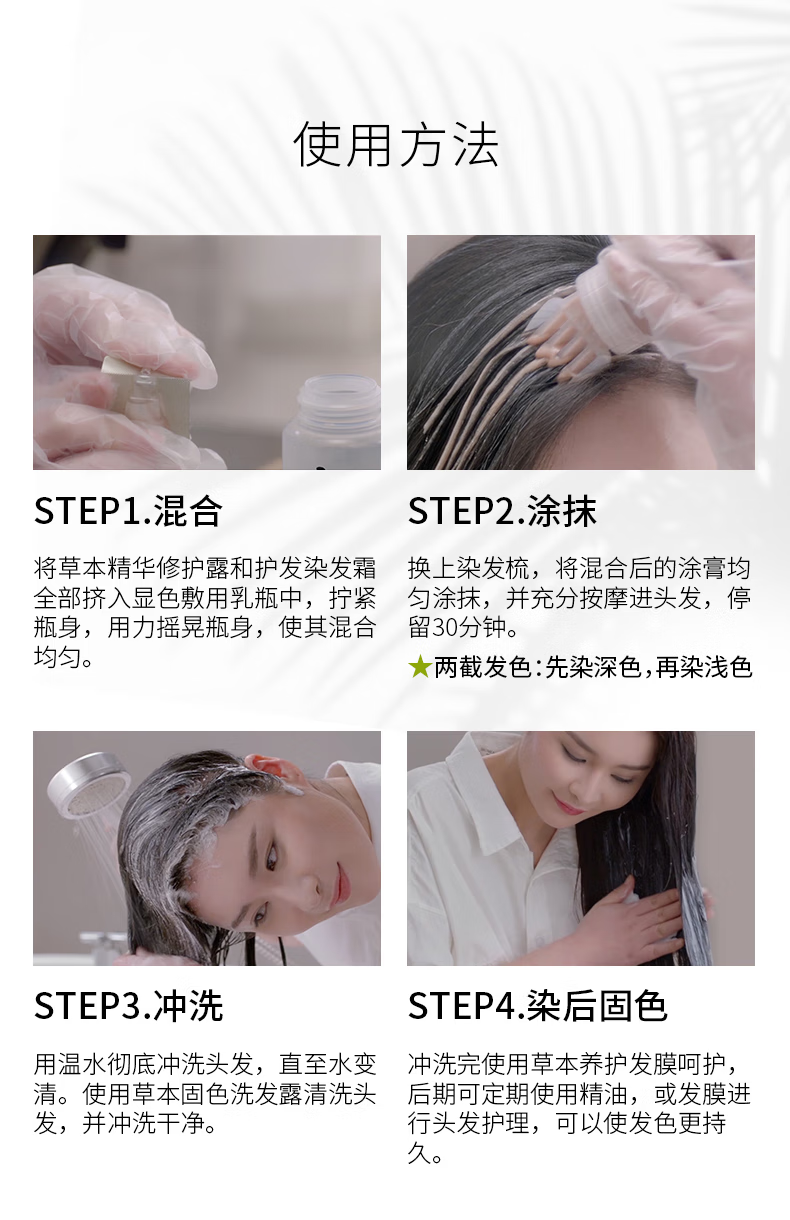 使用方法

STEP1.混合

将草本精华修护露和护发染发霜全部挤入显色敷用乳瓶中，拧紧瓶身，用力摇晃瓶身，使其混合均匀。

STEP2.涂抹

换上染发梳，将混合后的涂膏均匀涂抹，并充分按摩进头发，停留30分钟。

★两截发色:先染深色,再染浅色

STEP3.冲洗

用温水彻底冲洗头发，直至水变清。使用草本固色洗发露清洗头发，并冲洗干净。

STEP4.染后固色

冲洗完使用草本养护发膜呵护，后期可定期使用精油，或发膜进行头发护理，可以使发色更持久。