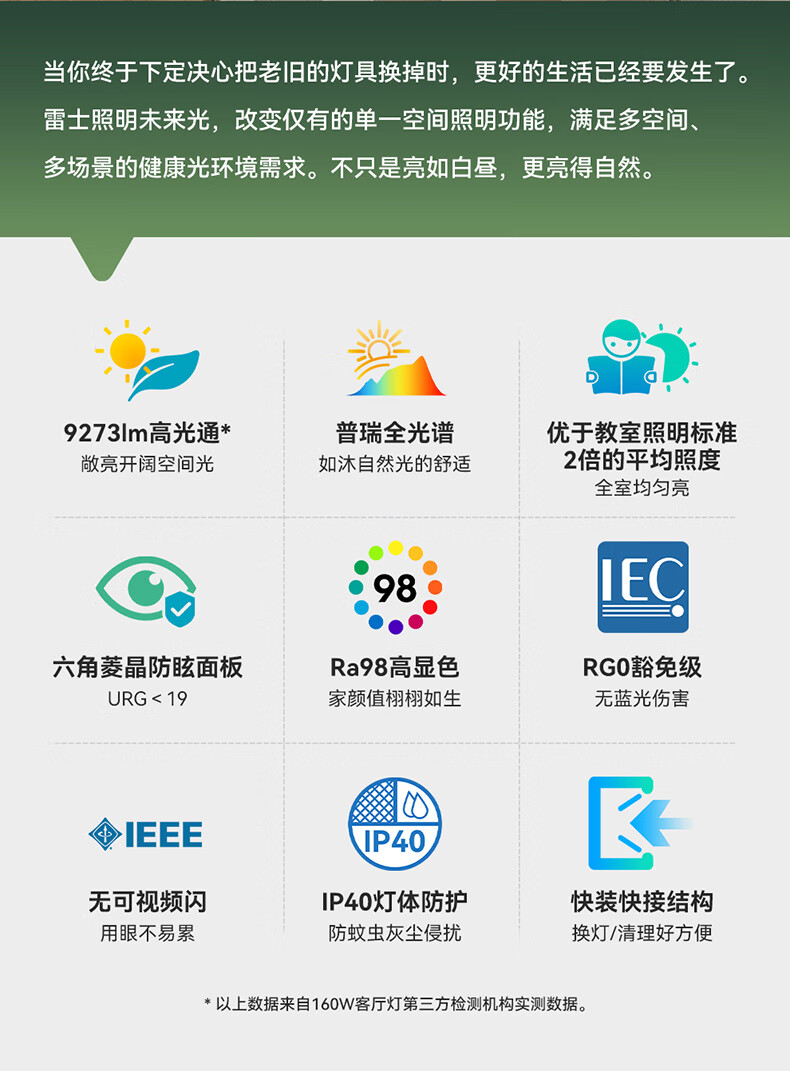 当你终于下定决心把老旧的灯具换掉时，更好的生活已经要发生了。雷士照明未来光，改变仅有的单一空间照明功能，满足多空间、多场景的健康光环境需求。不只是亮如白昼，更亮得自然。

9273lm高光通*
敞亮开阔空间光

普瑞全光谱
如沐自然光的舒适

优于教室照明标准
2倍的平均照度
全室均匀亮

六角菱晶防眩面板
URG < 19

98
Ra98高显色
家颜值栩栩如生

IEC
RG0豁免级
无蓝光伤害

IEEE
无可视频闪
用眼不易累

IP40
IP40灯体防护
防蚊虫灰尘侵扰

快装快接结构
换灯/清理好方便

* 以上数据来自160W客厅灯第三方检测机构实测数据。