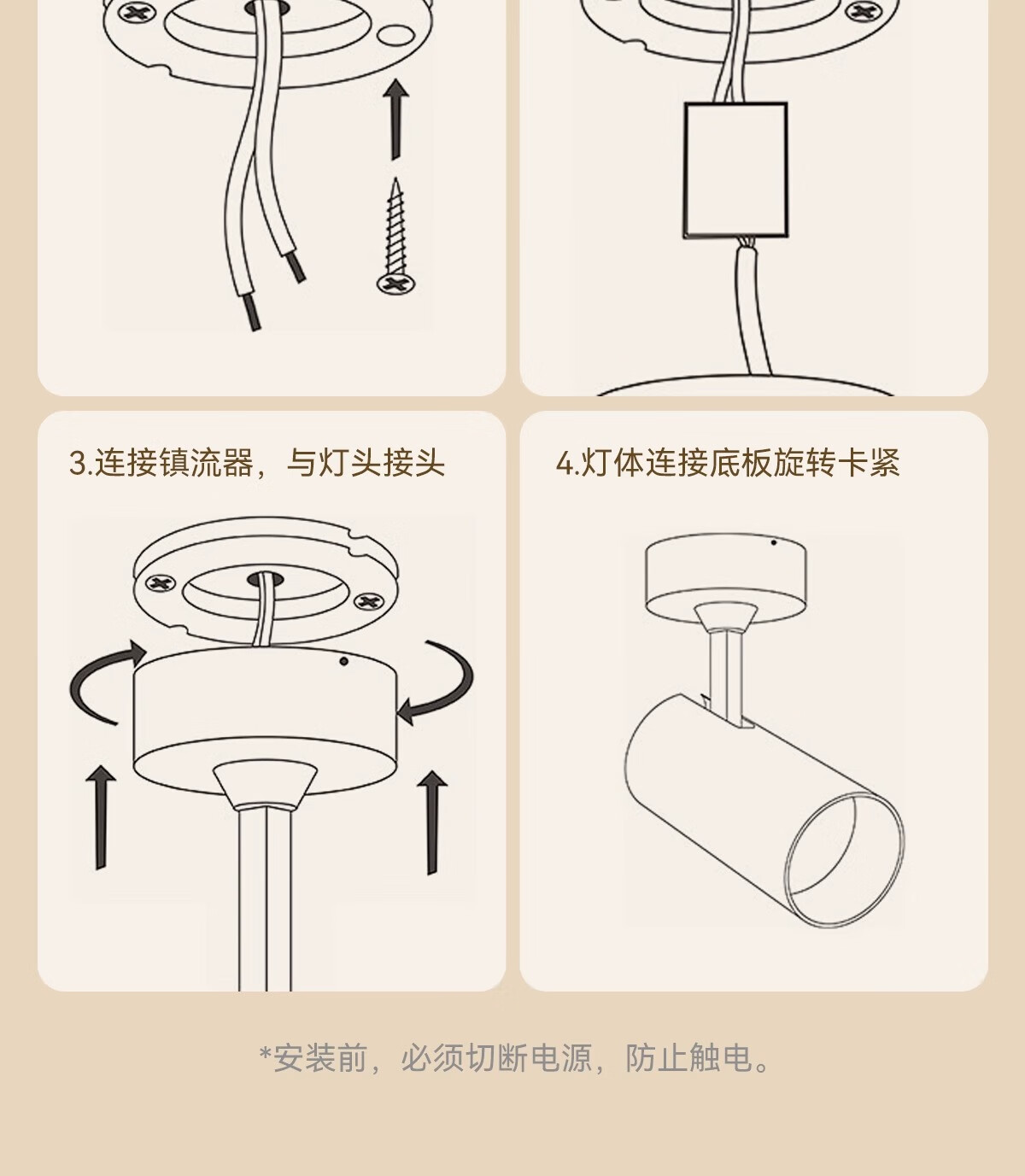 3.连接镇流器，与灯头接头

4.灯体连接底板旋转卡紧

*安装前，必须切断电源，防止触电。