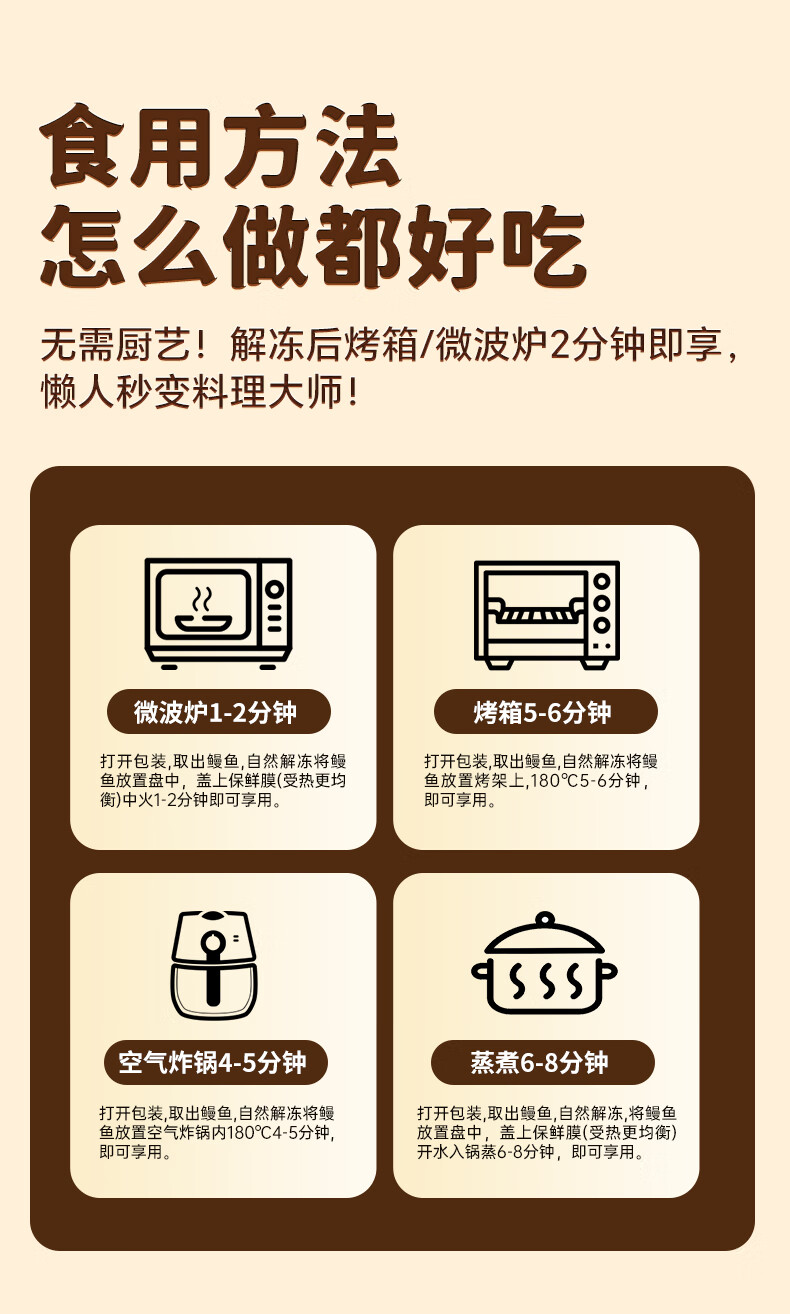 食用方法
怎么做都好吃

无需厨艺！解冻后烤箱/微波炉2分钟即享，懒人秒变料理大师！

微波炉1-2分钟

打开包装,取出鳗鱼,自然解冻将鳗鱼放置盘中，盖上保鲜膜(受热更均衡)中火1-2分钟即可享用。

烤箱5-6分钟

打开包装,取出鳗鱼,自然解冻将鳗鱼放置烤架上,180℃5-6分钟，即可享用。

空气炸锅4-5分钟

打开包装,取出鳗鱼,自然解冻将鳗鱼放置空气炸锅内180℃4-5分钟,即可享用。

蒸煮6-8分钟

打开包装,取出鳗鱼,自然解冻,将鳗鱼放置盘中，盖上保鲜膜(受热更均衡)开水入锅蒸6-8分钟，即可享用。