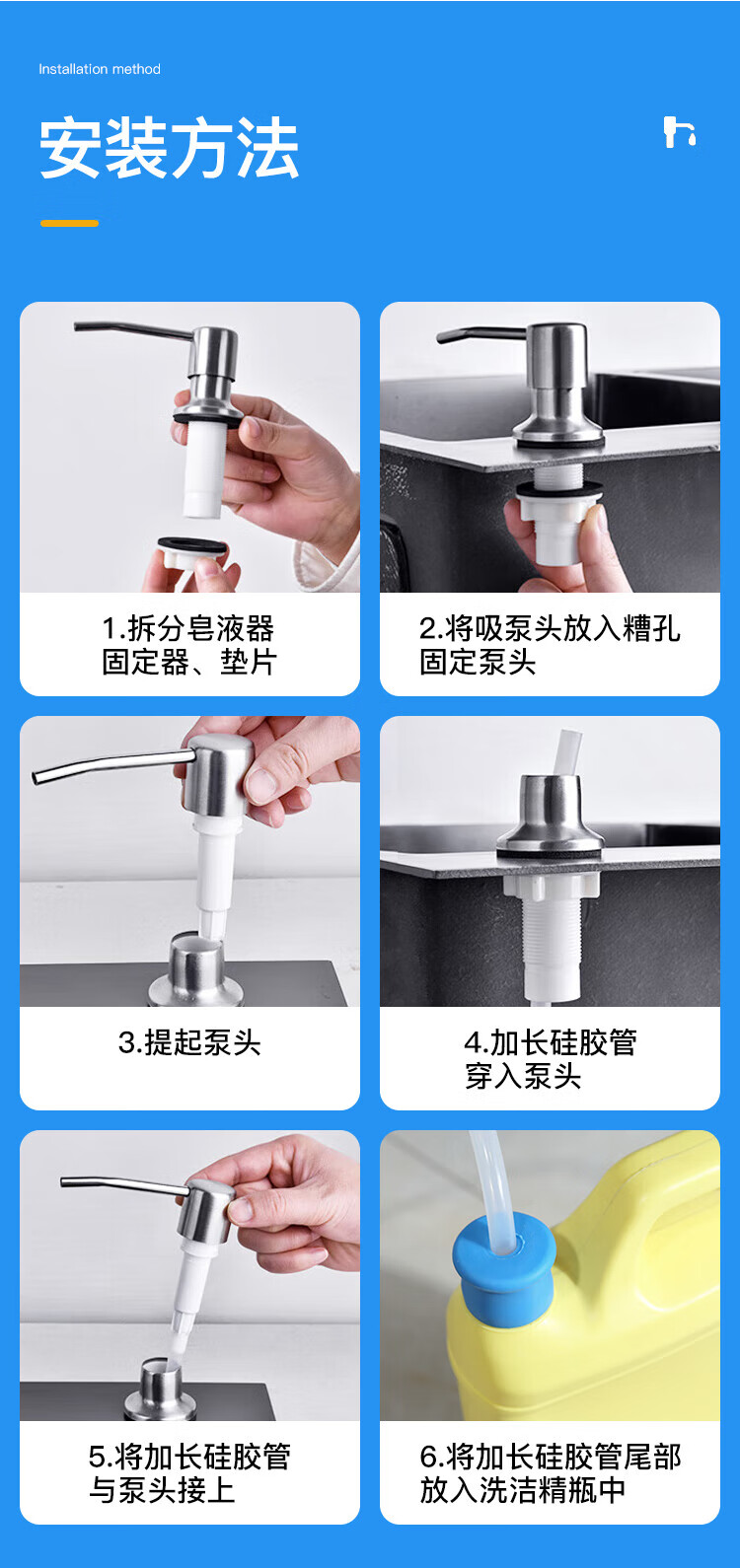 Installation method

安装方法

1.拆分皂液器固定器、垫片

2.将吸泵头放入糟孔固定泵头

3.提起泵头

4.加长硅胶管穿入泵头

5.将加长硅胶管与泵头接上

6.将加长硅胶管尾部放入洗洁精瓶中