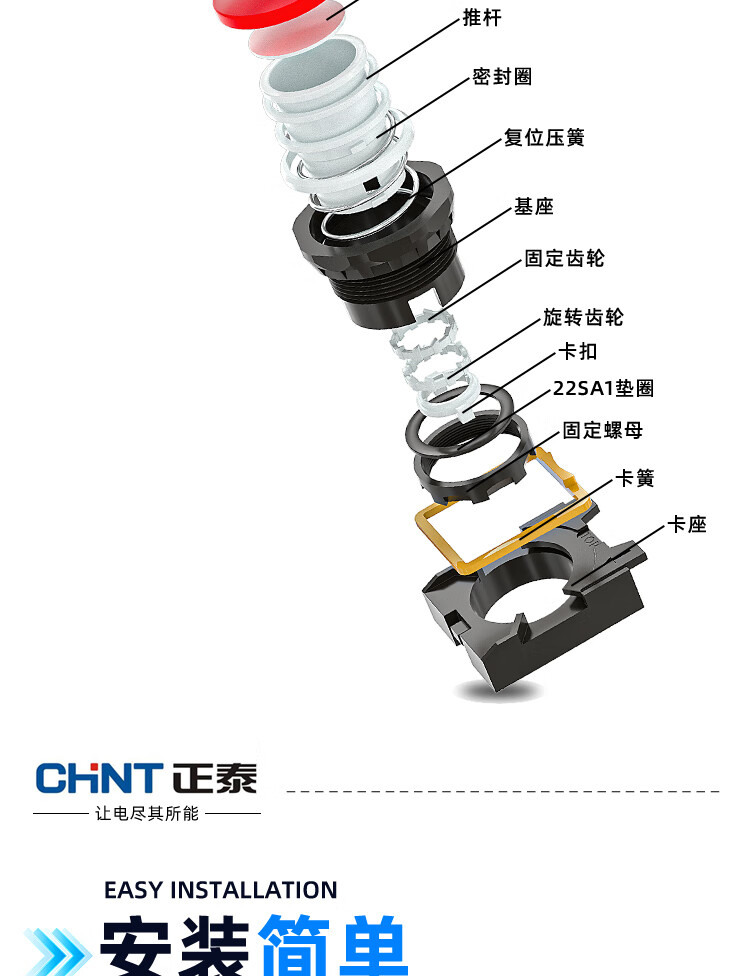 推杆
密封圈
复位压簧
基座
固定齿轮
旋转齿轮
卡扣
22SA1垫圈
固定螺母
卡簧
卡座

CHNT 正泰
让电尽其所能

EASY INSTALLATION
安装简单