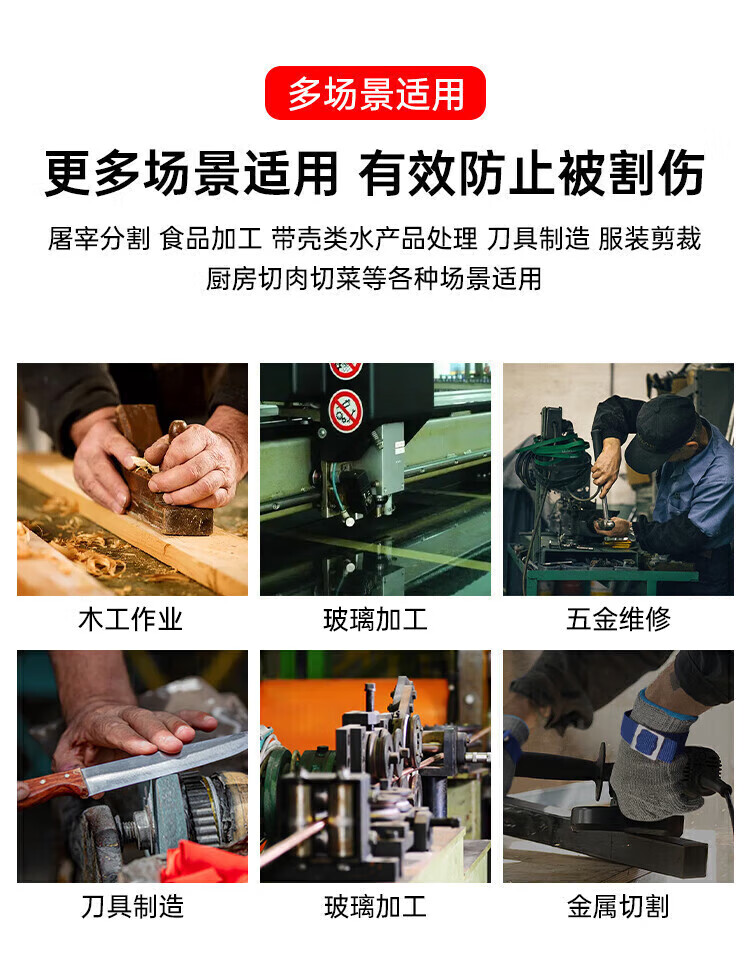 多场景适用

更多场景适用 有效防止被割伤

屠宰分割 食品加工 带壳类水产品处理 刀具制造 服装剪裁 厨房切肉切菜等各种场景适用

木工作业

玻璃加工

五金维修

刀具制造

玻璃加工

金属切割