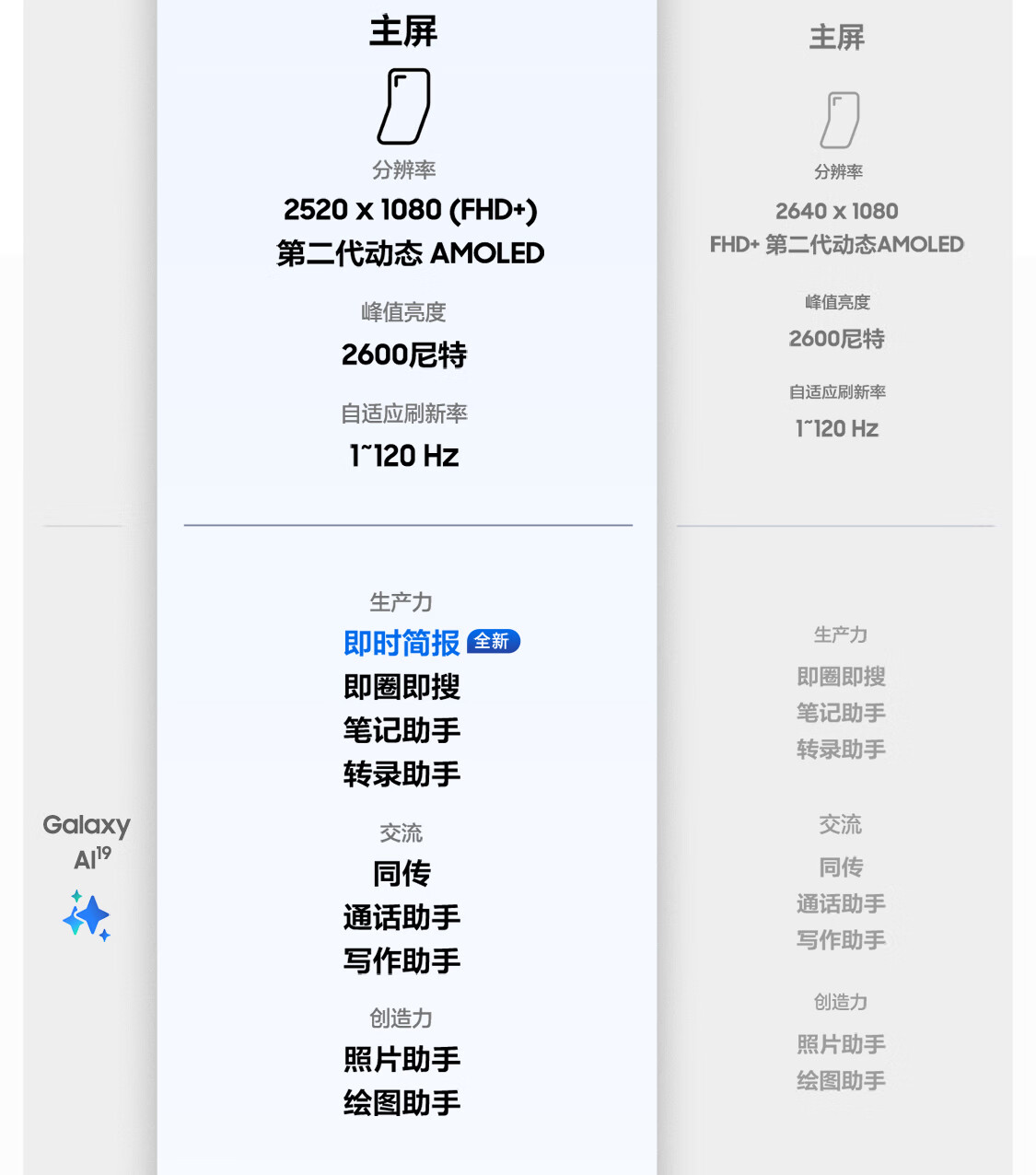 主屏

分辨率

2520 x 1080 (FHD+)
第二代动态 AMOLED

峰值亮度

2600尼特

自适应刷新率

1~120 Hz

生产力

即时简报 全新
即圈即搜
笔记助手
转录助手

交流

同传
通话助手
写作助手

创造力

照片助手
绘图助手

主屏

分辨率

2640 x 1080
FHD+ 第二代动态AMOLED

峰值亮度

2600尼特

自适应刷新率

1~120 Hz

生产力

即圈即搜
笔记助手
转录助手

交流

同传
通话助手
写作助手

创造力

照片助手
绘图助手

Galaxy
AI$^{19}$