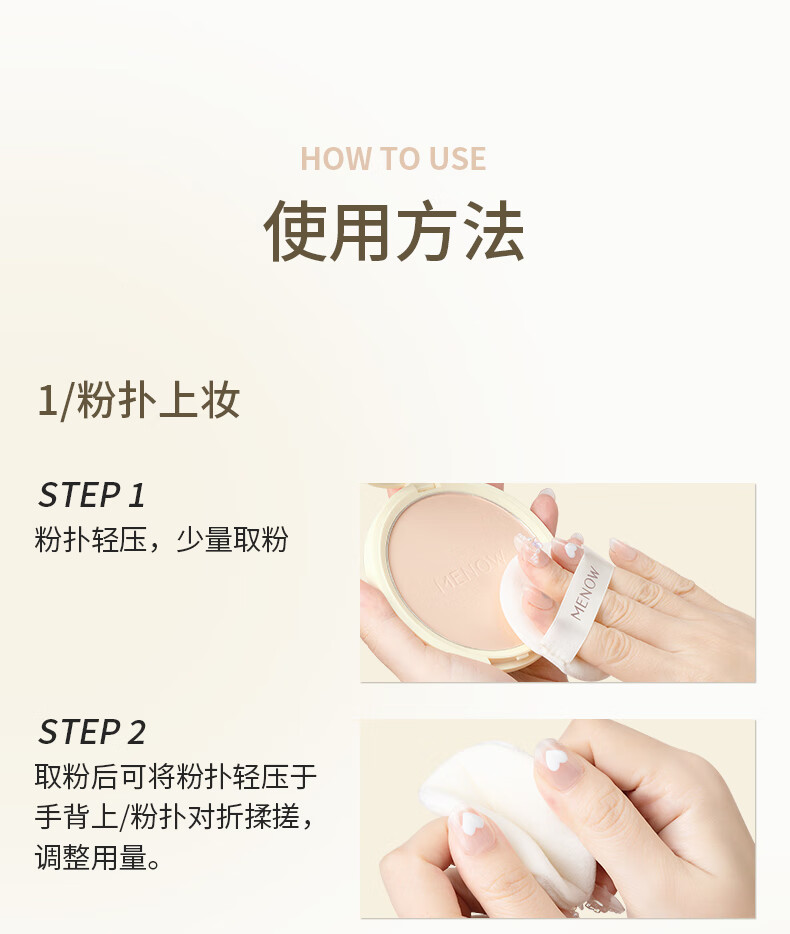 HOW TO USE
使用方法

1/粉扑上妆

STEP 1
粉扑轻压，少量取粉

MENOW

MENOW

STEP 2
取粉后可将粉扑轻压于手背上/粉扑对折揉搓，调整用量。