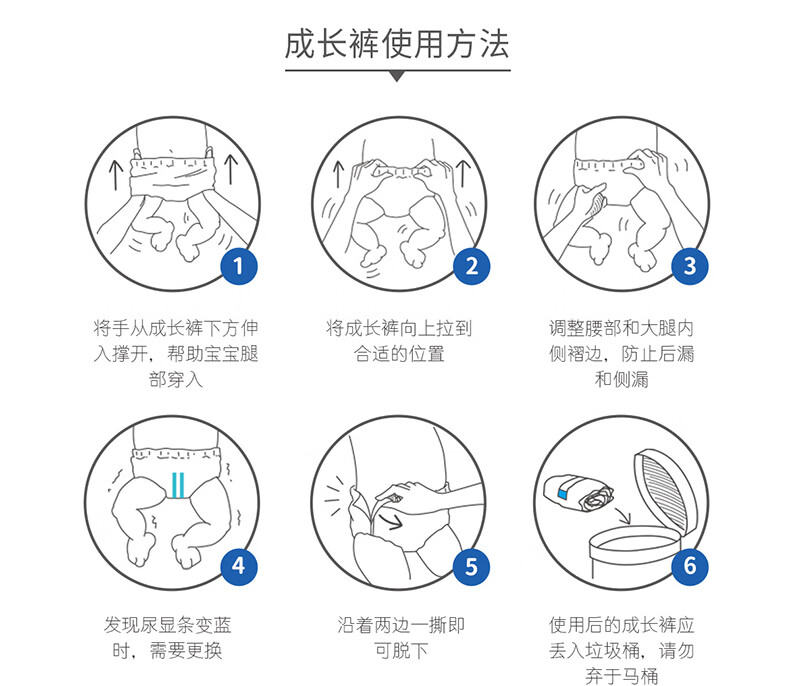 成长裤使用方法

1

将手从成长裤下方伸入撑开，帮助宝宝腿部穿入

2

将成长裤向上拉到合适的位置

3

调整腰部和大腿内侧褶边，防止后漏和侧漏

4

发现尿显条变蓝时，需要更换

5

沿着两边一撕即可脱下

6

使用后的成长裤应丢入垃圾桶，请勿弃于马桶