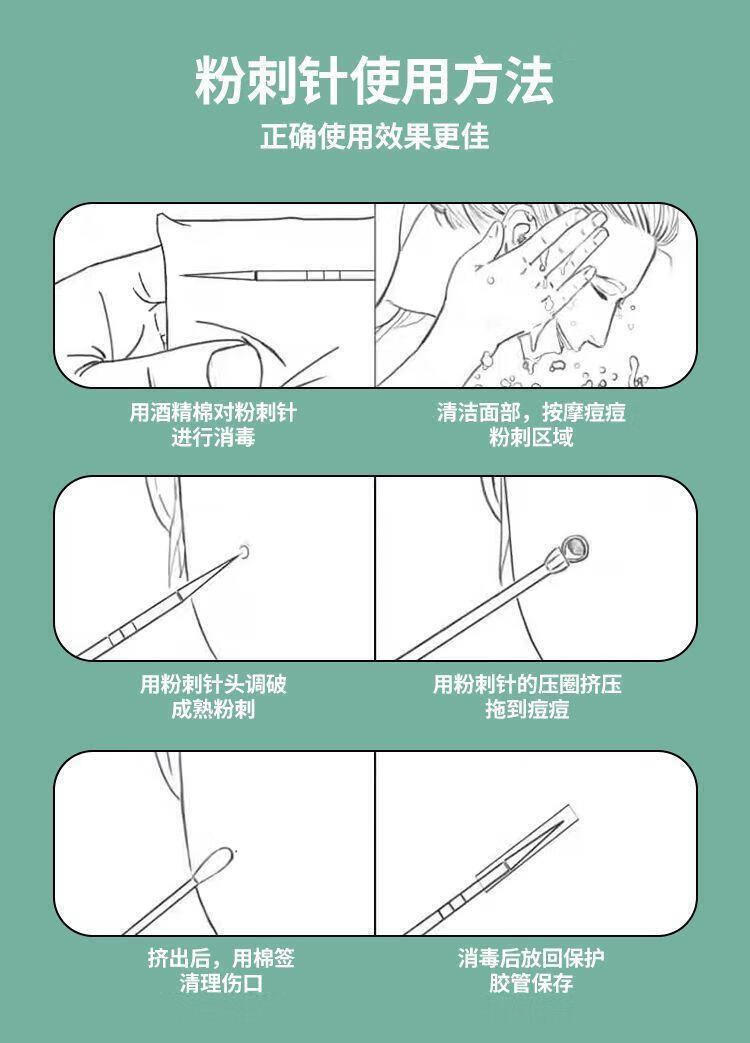 粉刺针使用方法
正确使用效果更佳

用酒精棉对粉刺针进行消毒

清洁面部，按摩痘痘粉刺区域

用粉刺针头调破成熟粉刺

用粉刺针的压圈挤压拖到痘痘

挤出后，用棉签清理伤口

消毒后放回保护胶管保存