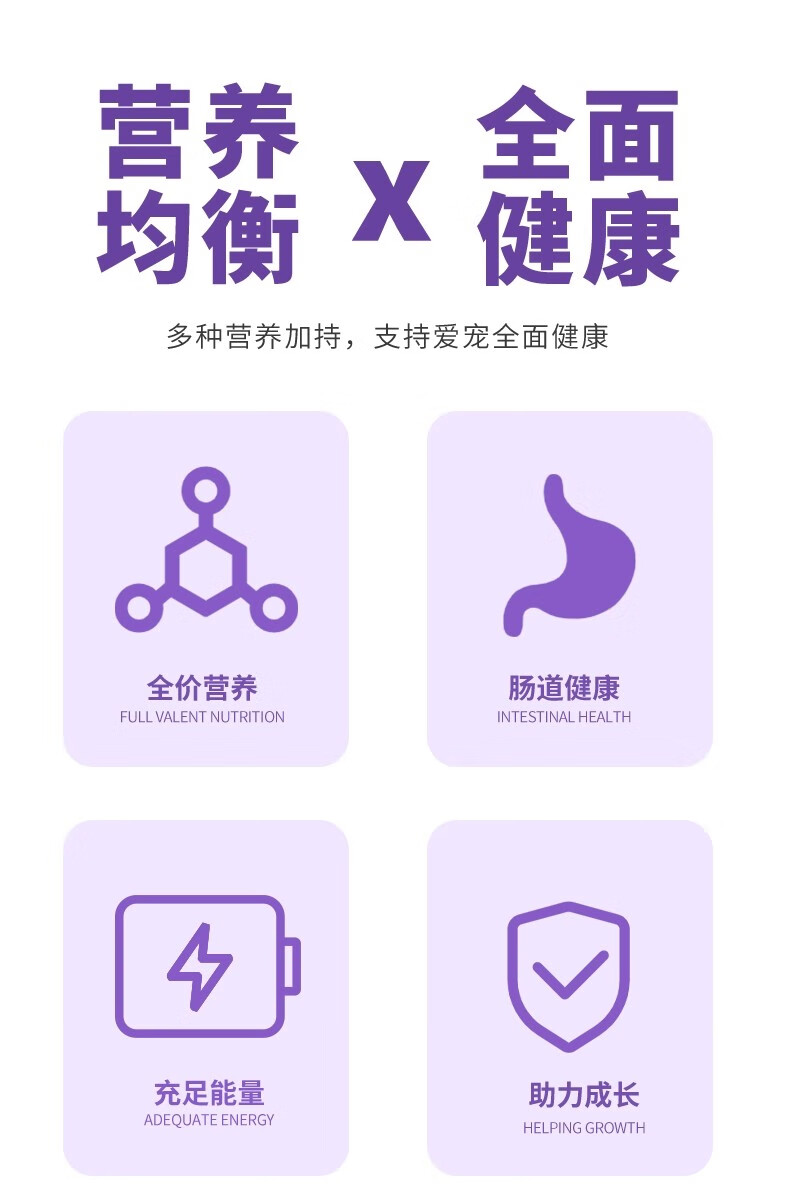 营养均衡 X 全面健康

多种营养加持，支持爱宠全面健康

全价营养
FULL VALENT NUTRITION

肠道健康
INTESTINAL HEALTH

充足能量
ADEQUATE ENERGY

助力成长
HELPING GROWTH