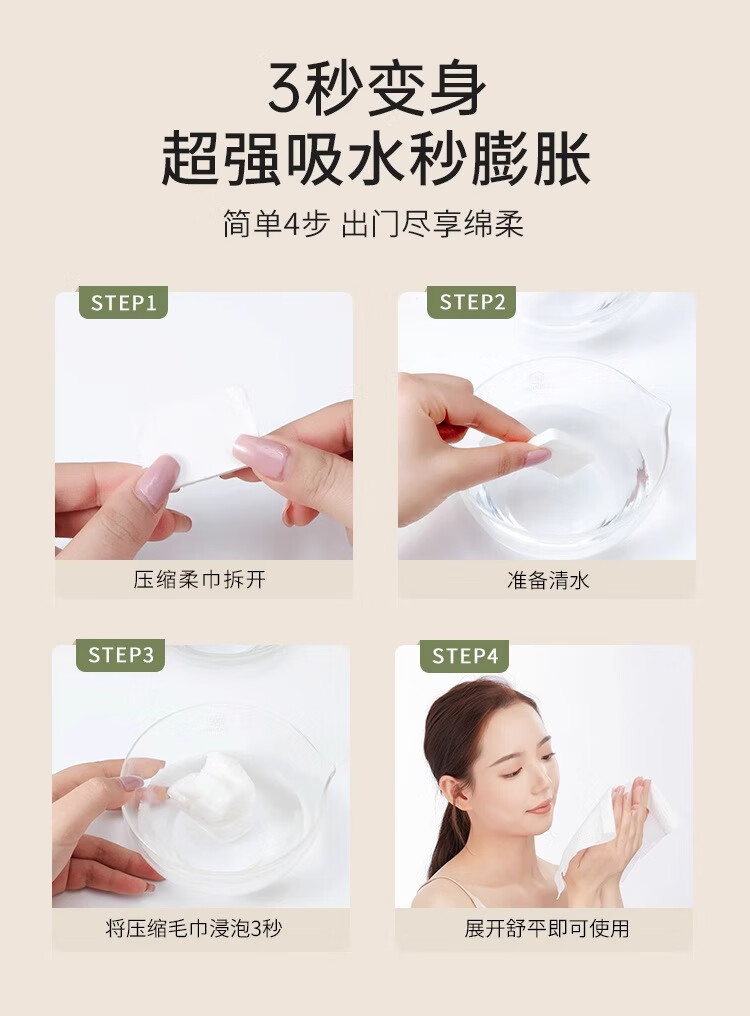 3秒变身
超强吸水秒膨胀

简单4步 出门尽享绵柔

STEP1

压缩柔巾拆开

STEP2

准备清水

STEP3

将压缩毛巾浸泡3秒

STEP4

展开舒平即可使用