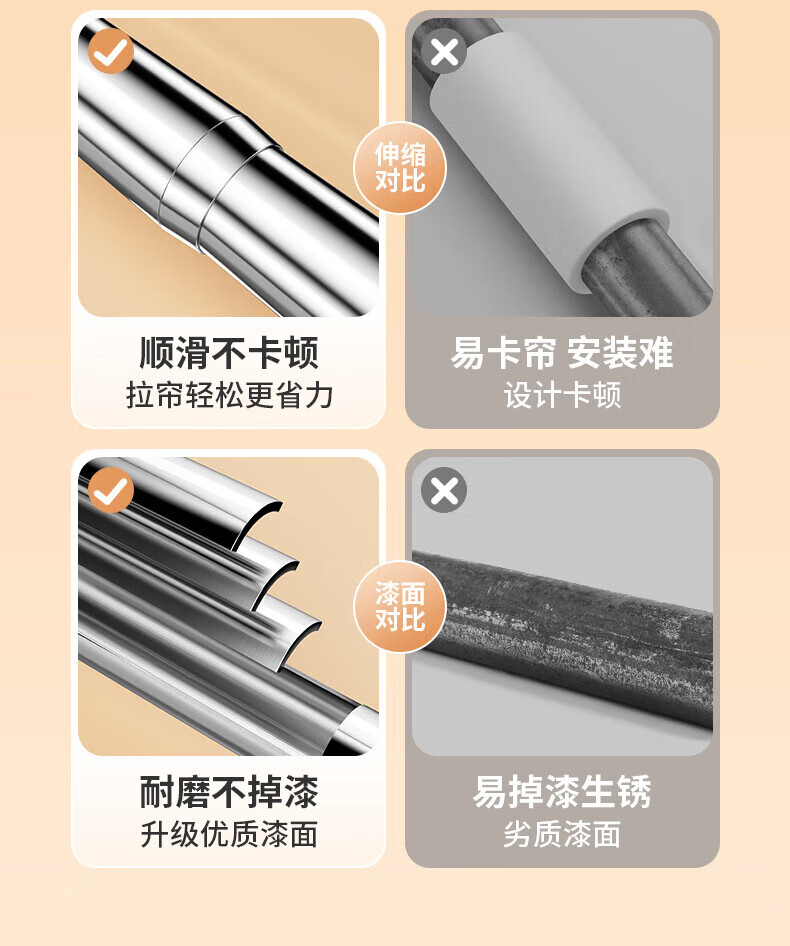 伸缩对比

顺滑不卡顿
拉帘轻松更省力

易卡帘 安装难
设计卡顿

漆面对比

耐磨不掉漆
升级优质漆面

易掉漆生锈
劣质漆面