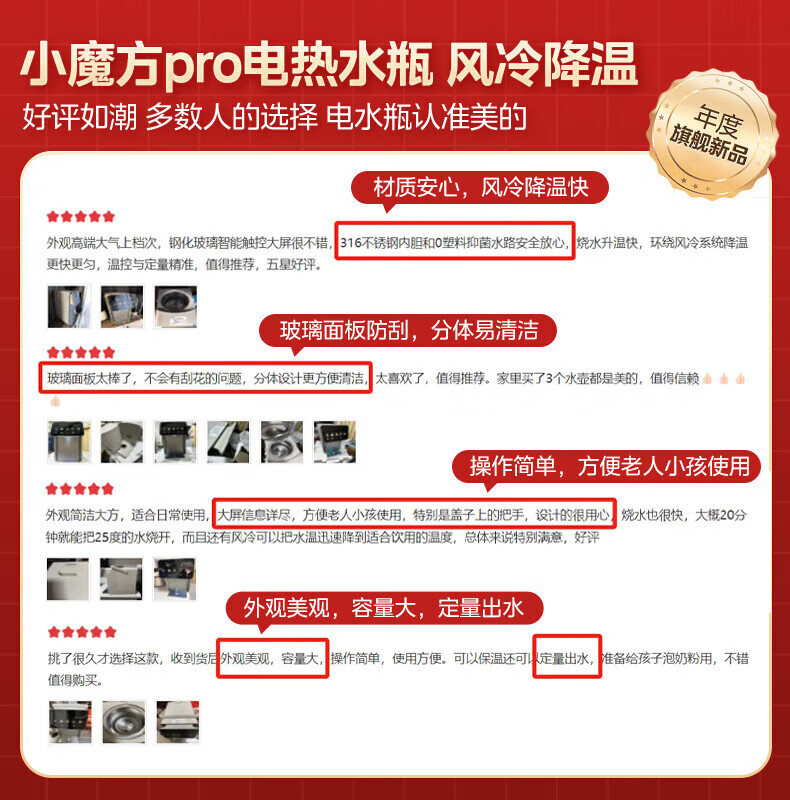 小魔方pro电热水瓶 风冷降温

好评如潮 多数人的选择 电水瓶认准美的

年度
旗舰新品

材质安心，风冷降温快

外观高端大气上档次，钢化玻璃智能触控大屏很不错，316不锈钢内胆和0塑料抑菌水路安全放心，烧水升温快，环绕风冷系统降温更快更匀，温控与定量精准，值得推荐，五星好评。

玻璃面板防刮，分体易清洁

玻璃面板太棒了，不会有刮花的问题，分体设计更方便清洁，太喜欢了，值得推荐。家里买了3个水壶都是美的，值得信赖

操作简单，方便老人小孩使用

外观简洁大方，适合日常使用，大屏信息详尽，方便老人小孩使用，特别是盖子上的把手，设计的很用心，烧水也很快，大概20分钟就能把25度的水烧开，而且还有风冷可以把水温迅速降到适合饮用的温度，总体来说特别满意，好评

外观美观，容量大，定量出水

挑了很久才选择这款，收到货后外观美观，容量大，操作简单，使用方便。可以保温还可以定量出水，准备给孩子泡奶粉用，不错值得购买。