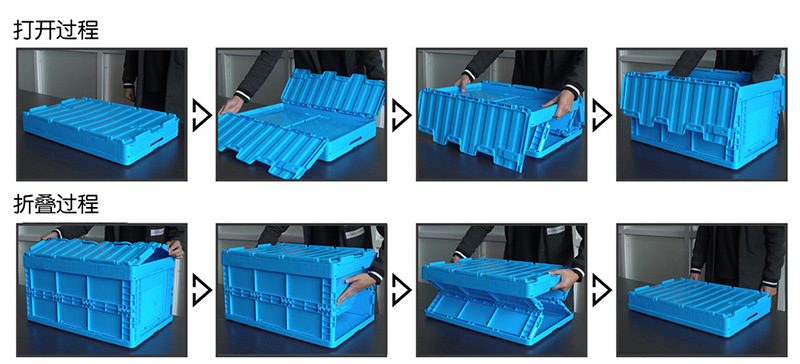 打开过程

折叠过程